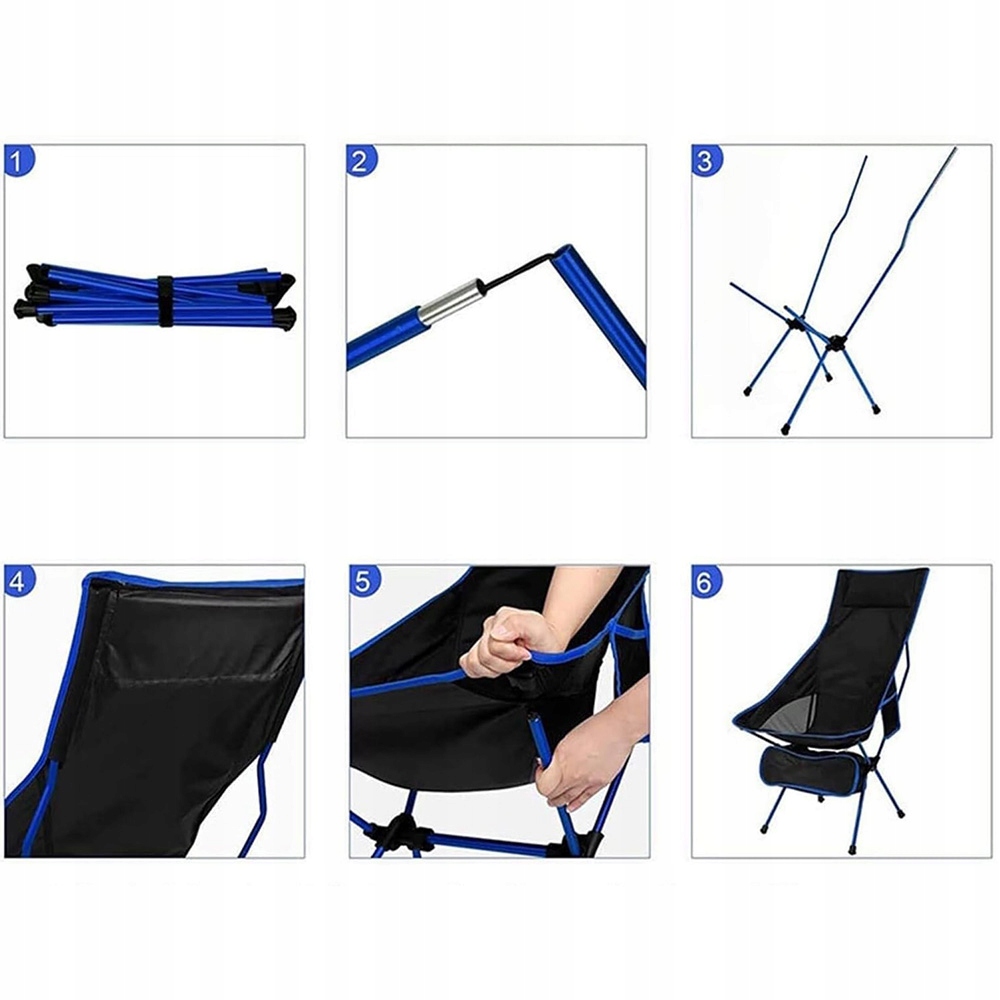 1

2

3

4

5

6