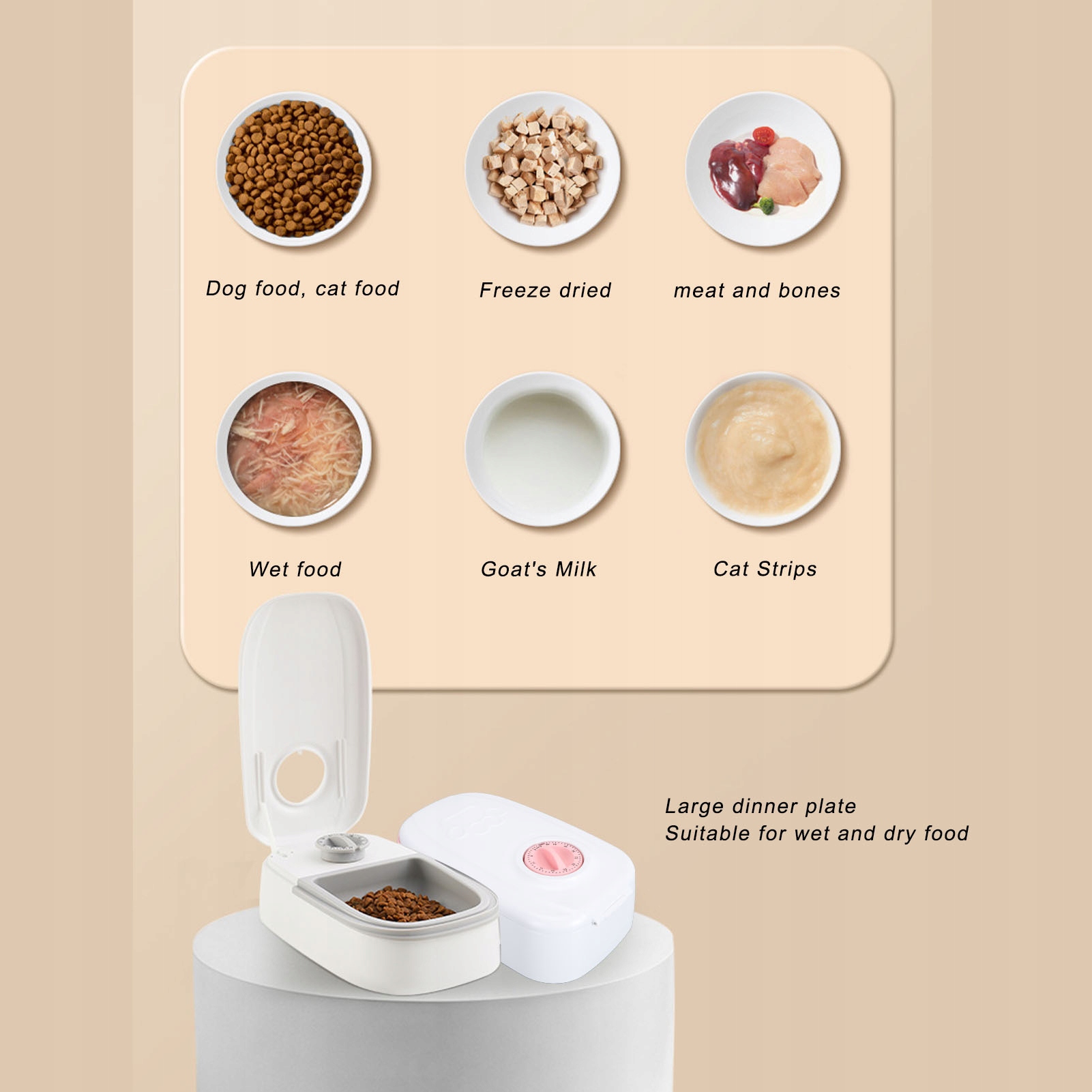 Dog food, cat food

Freeze dried

meat and bones

Wet food

Goat's Milk

Cat Strips

Large dinner plate
Suitable for wet and dry food