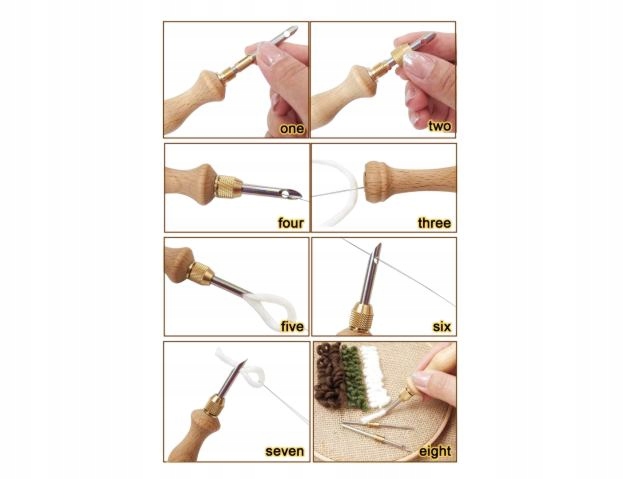 one
two
four
three
five
six
seven
eight