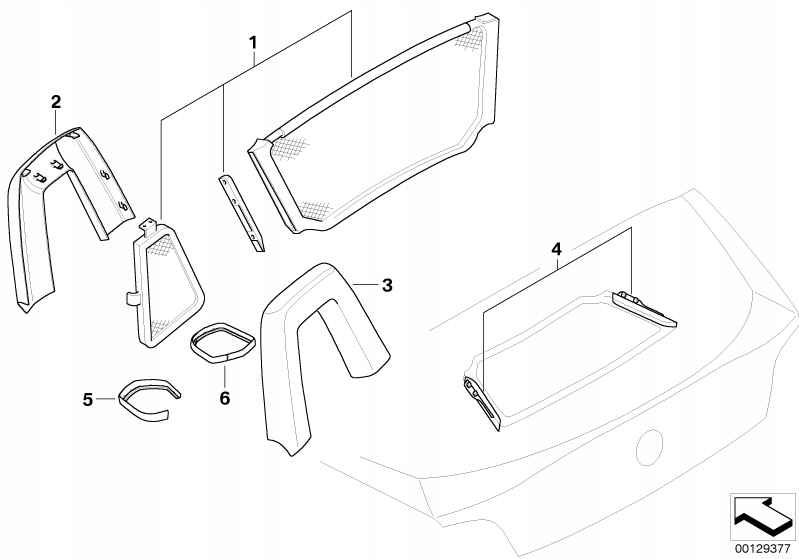 1
2
3
4
5
6
00129377