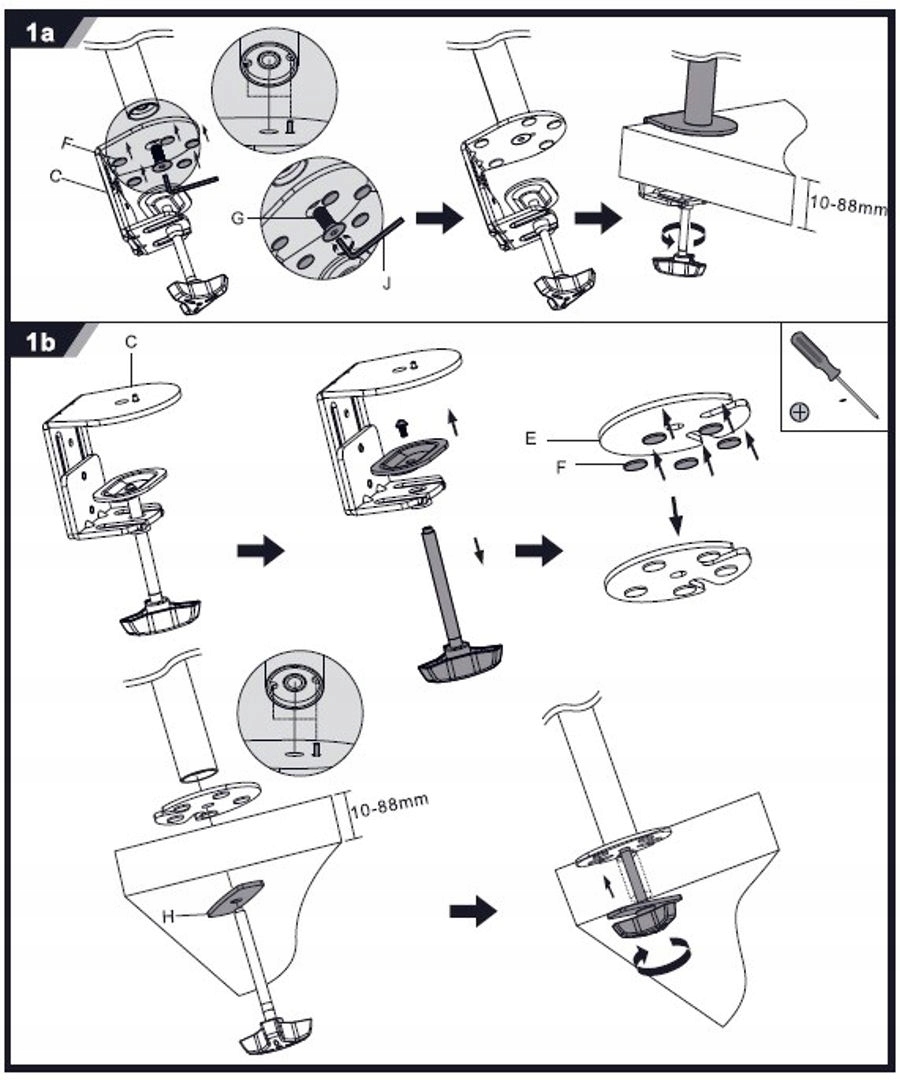 1a

F

C

G

J

10-88mm

1b

C

E

F

10-88mm

H