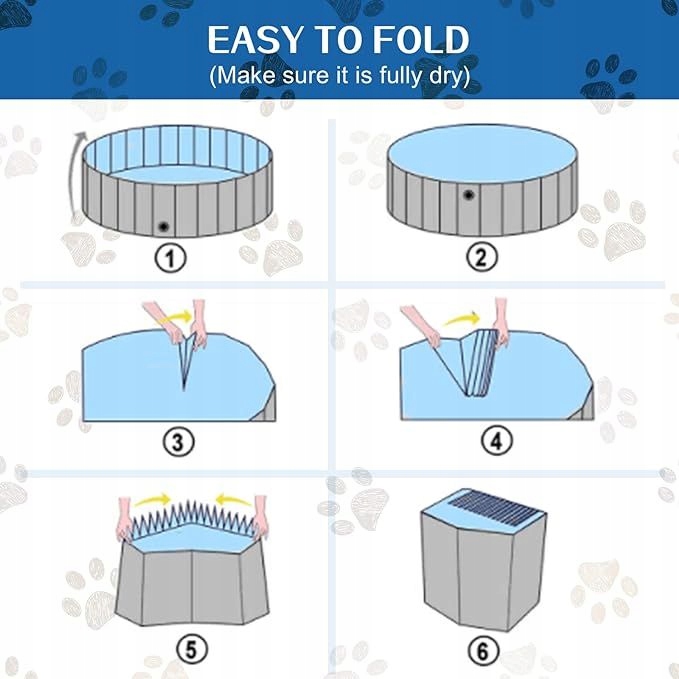 EASY TO FOLD
(Make sure it is fully dry)

①

②

③

④

⑤

⑥