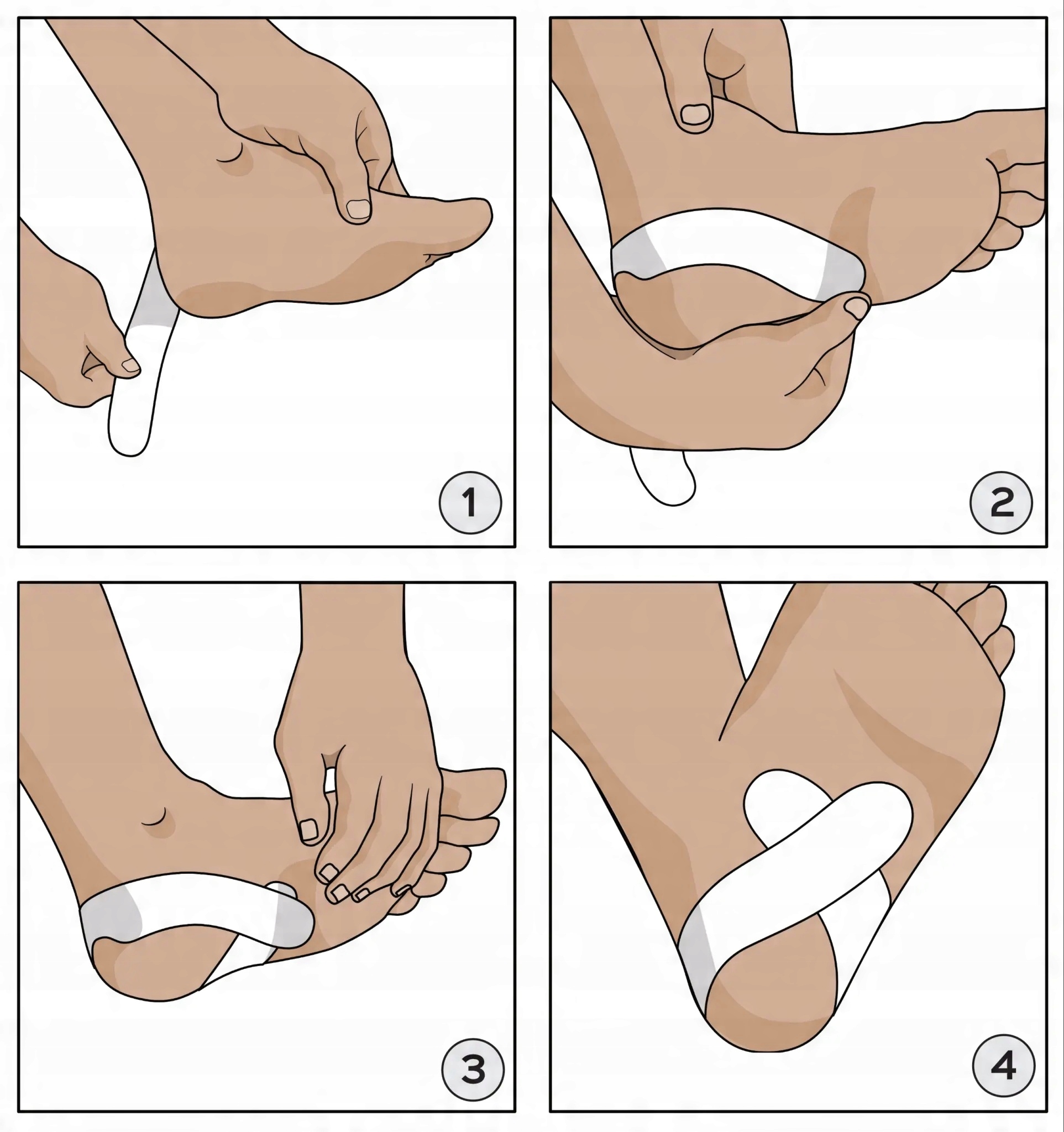 1

2

3

4