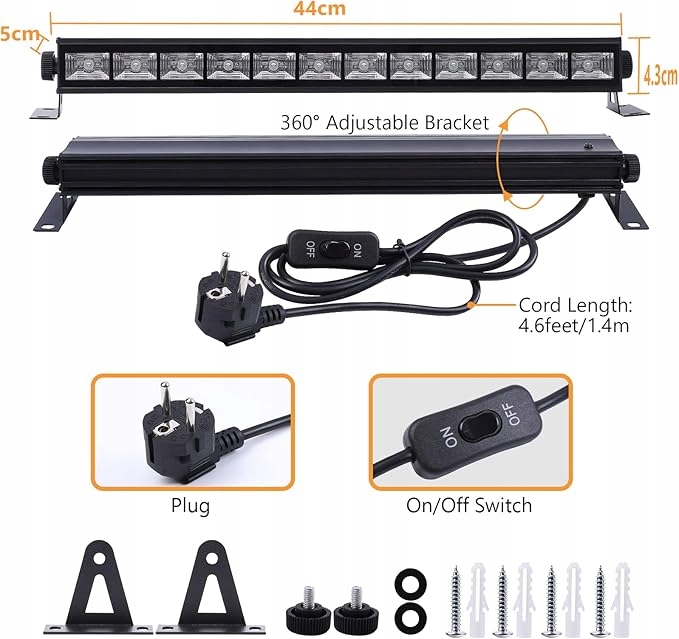 44cm

5cm

4.3cm

360° Adjustable Bracket

OFF ON

Cord Length: 4.6feet/1.4m

Plug

ON OFF

On/Off Switch