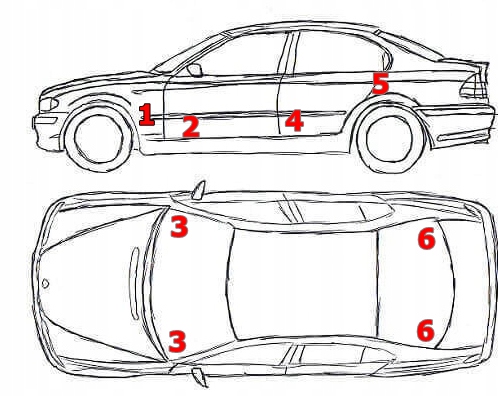 5
1
2
4
3
6
3
6