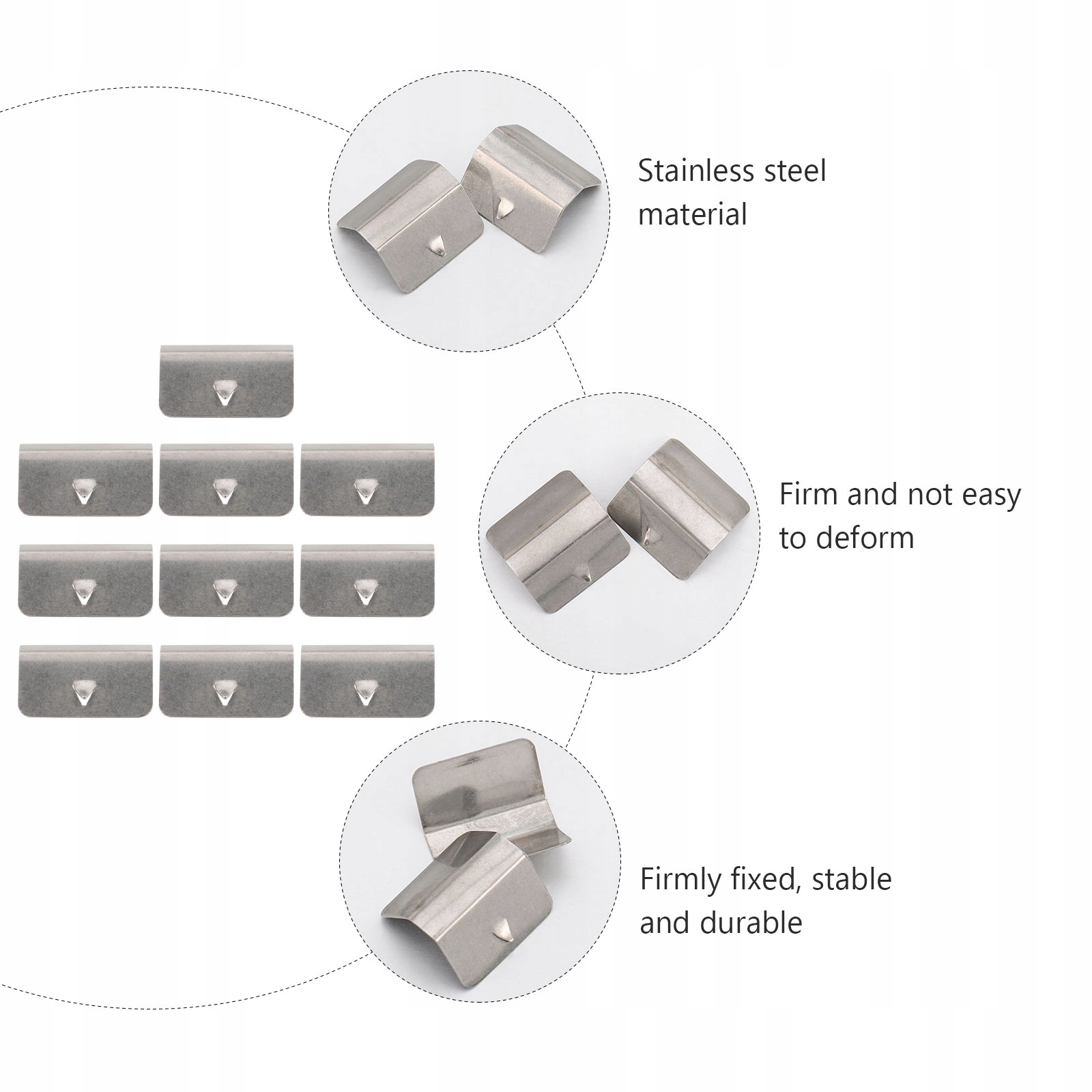 Stainless steel material

Firm and not easy to deform

Firmly fixed, stable and durable