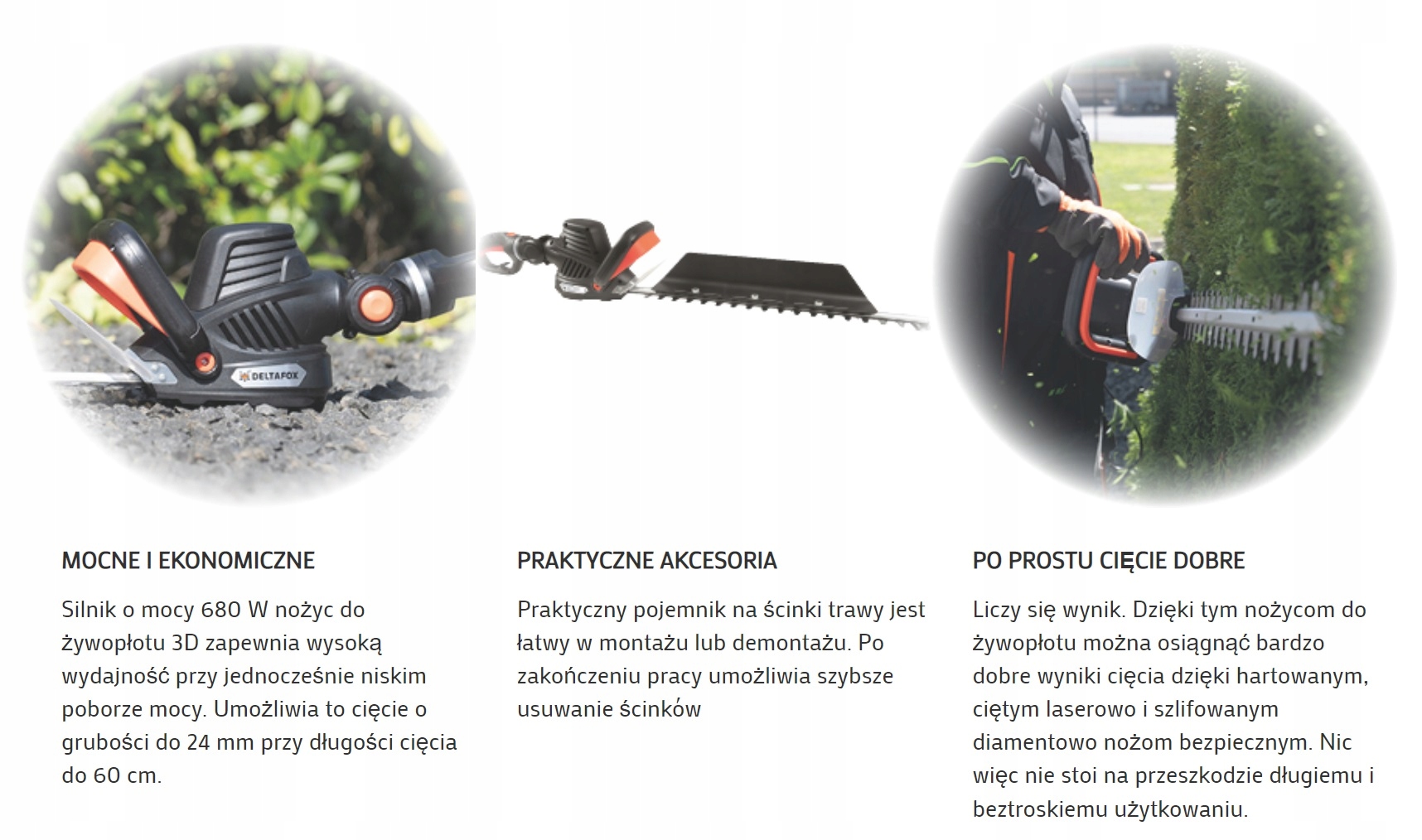 DELTAFOX

MOCNE I EKONOMICZNE

Silnik o mocy 680 W nożyc do żywopłotu 3D zapewnia wysoką wydajność przy jednocześnie niskim poborze mocy. Umożliwia to cięcie o grubości do 24 mm przy długości cięcia do 60 cm.

PRAKTYCZNE AKCESORIA

Praktyczny pojemnik na ścinki trawy jest łatwy w montażu lub demontażu. Po zakończeniu pracy umożliwia szybsze usuwanie ścinków

PO PROSTU CIĘCIE DOBRE

Liczy się wynik. Dzięki tym nożycom do żywopłotu można osiągnąć bardzo dobre wyniki cięcia dzięki hartowanym, ciętym laserowo i szlifowanym diamentowo nożom bezpiecznym. Nic więc nie stoi na przeszkodzie długiemu i beztroskiemu użytkowaniu.