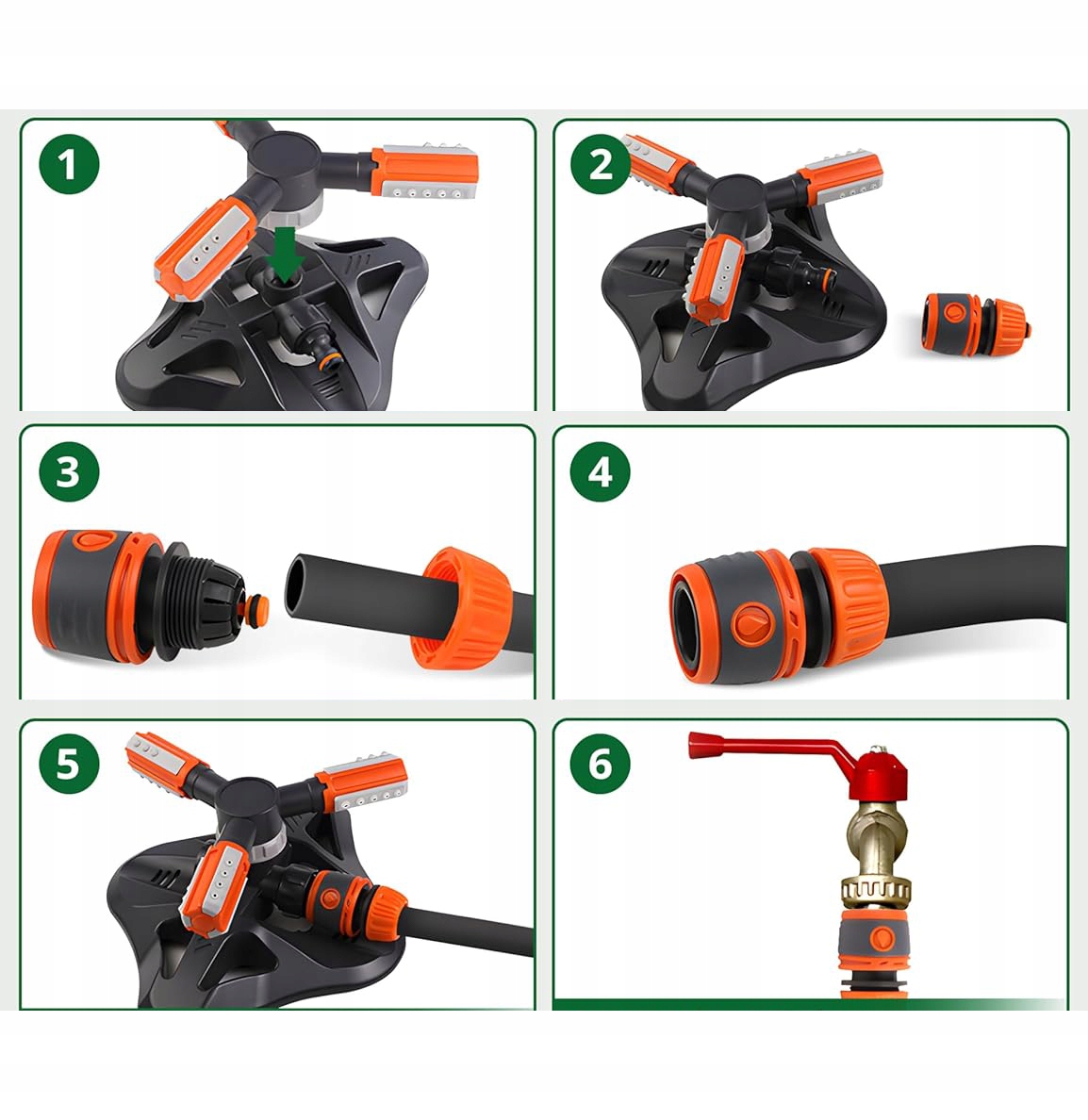 1

2

3

4

5

6