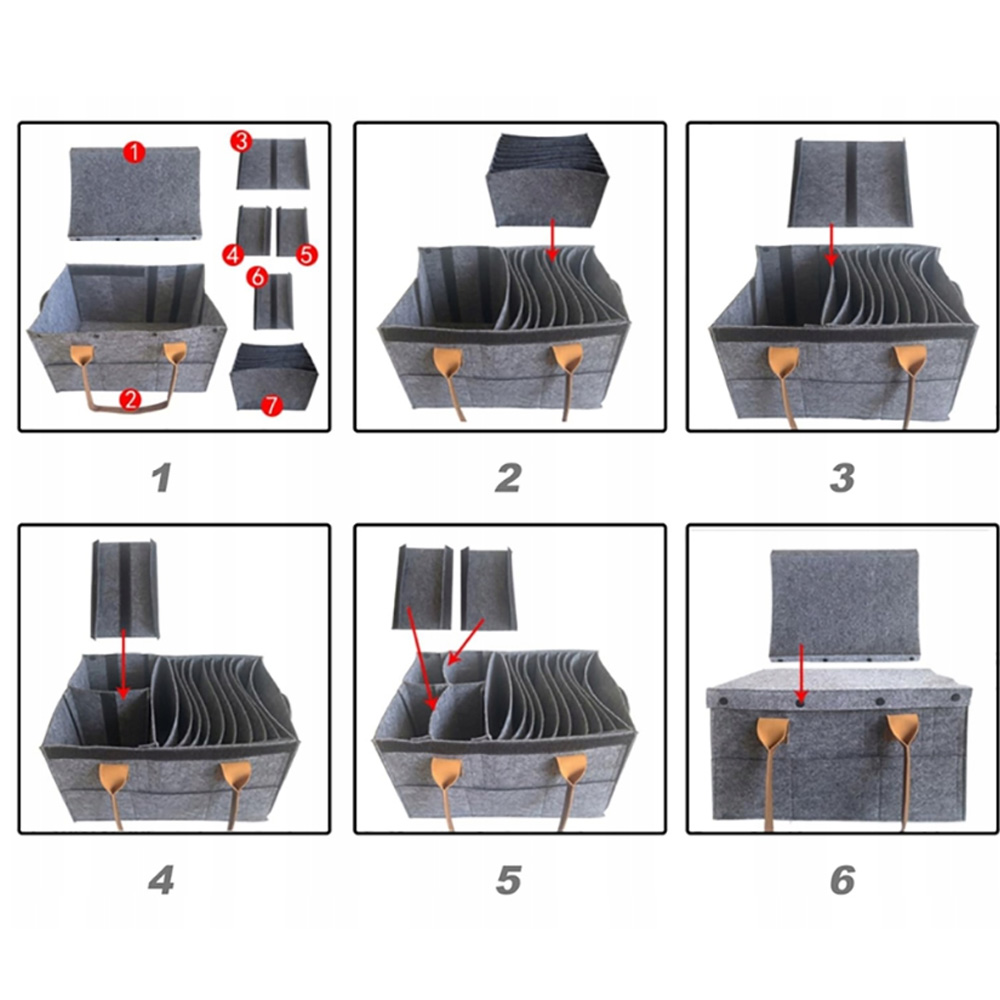 1
3
4
5
6
2
7

1

2

3

4

5

6