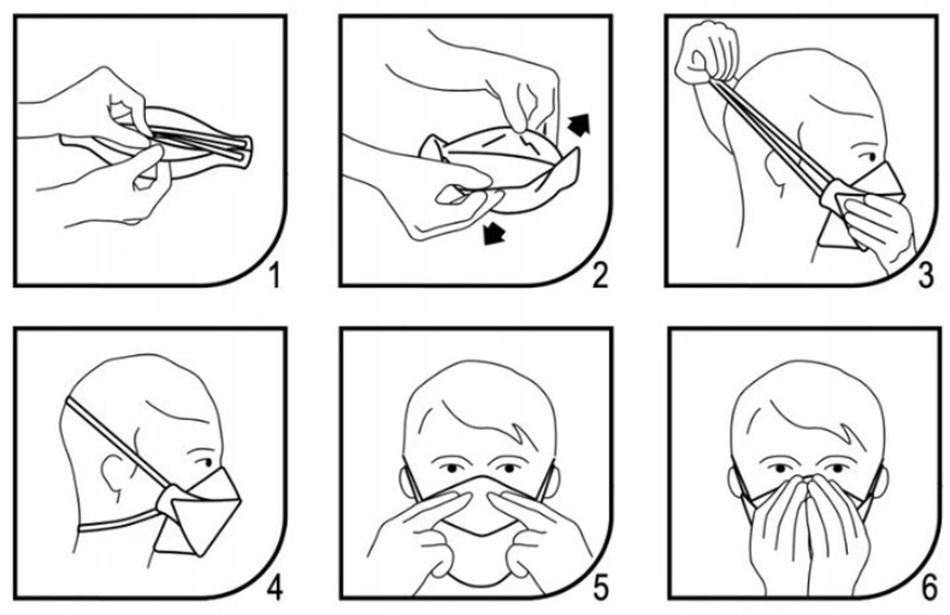 1

2

3

4

5

6