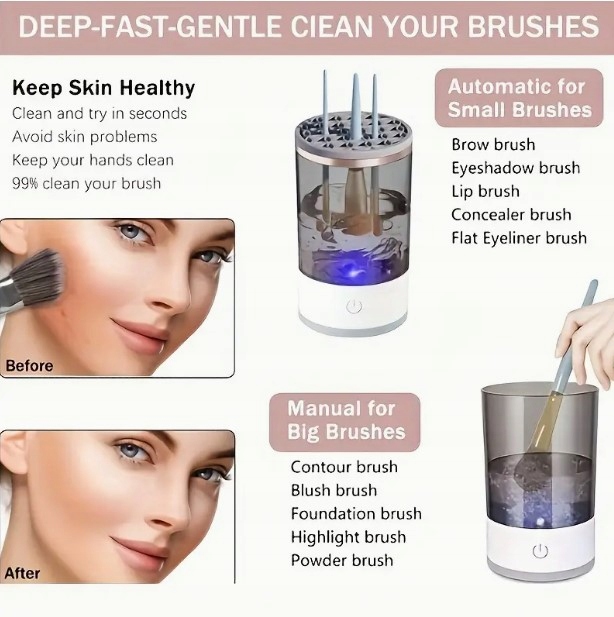 DEEP-FAST-GENTLE CIEAN YOUR BRUSHES

Keep Skin Healthy
Clean and try in seconds
Avoid skin problems
Keep your hands clean
99% clean your brush

Automatic for Small Brushes
Brow brush
Eyeshadow brush
Lip brush
Concealer brush
Flat Eyeliner brush

Before

Manual for Big Brushes
Contour brush
Blush brush
Foundation brush
Highlight brush
Powder brush

After