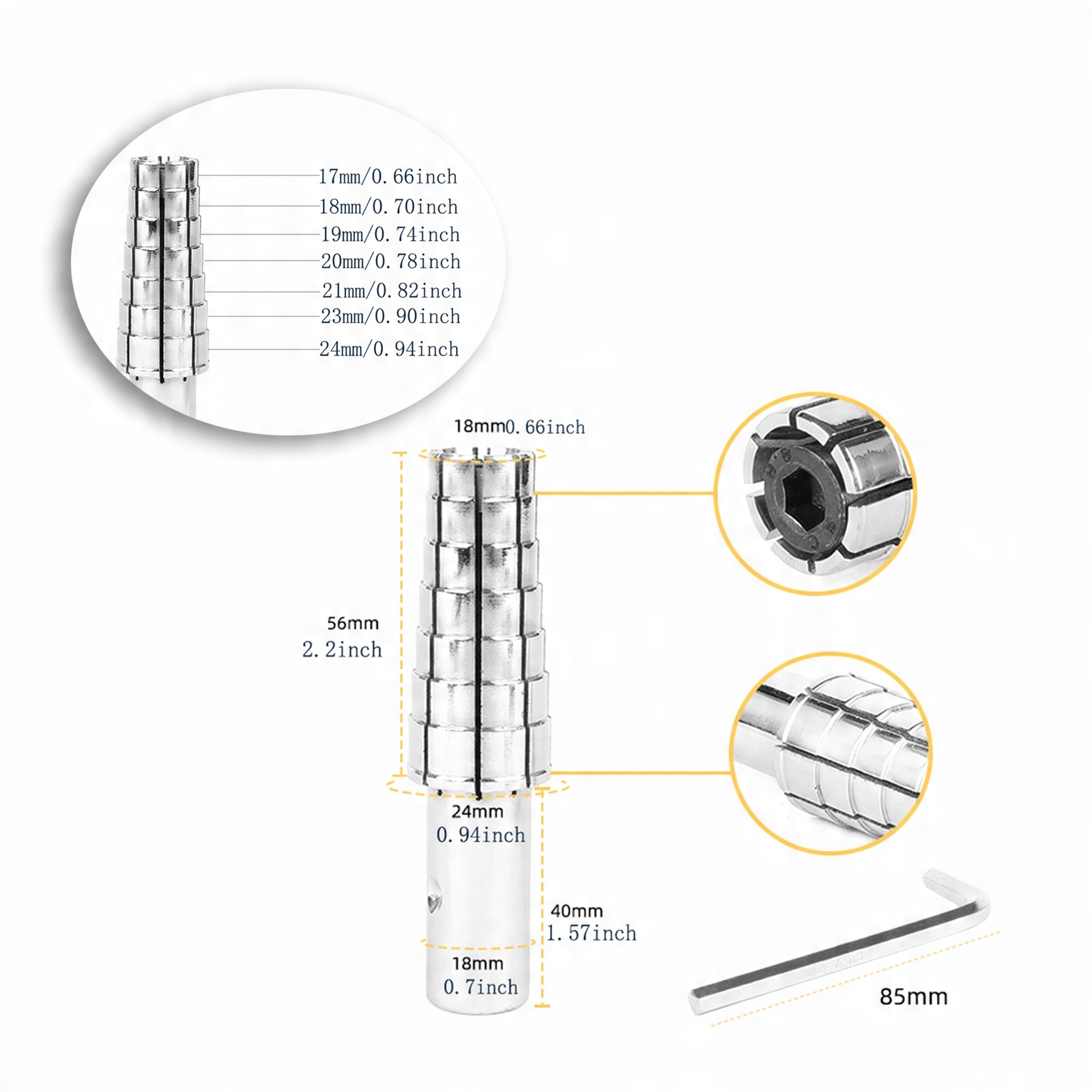 17mm/0.66inch
18mm/0.70inch
19mm/0.74inch
20mm/0.78inch
21mm/0.82inch
23mm/0.90inch
24mm/0.94inch

18mm0.66inch

56mm
2.2inch

24mm
0.94inch

40mm
1.57inch

18mm
0.7inch

85mm