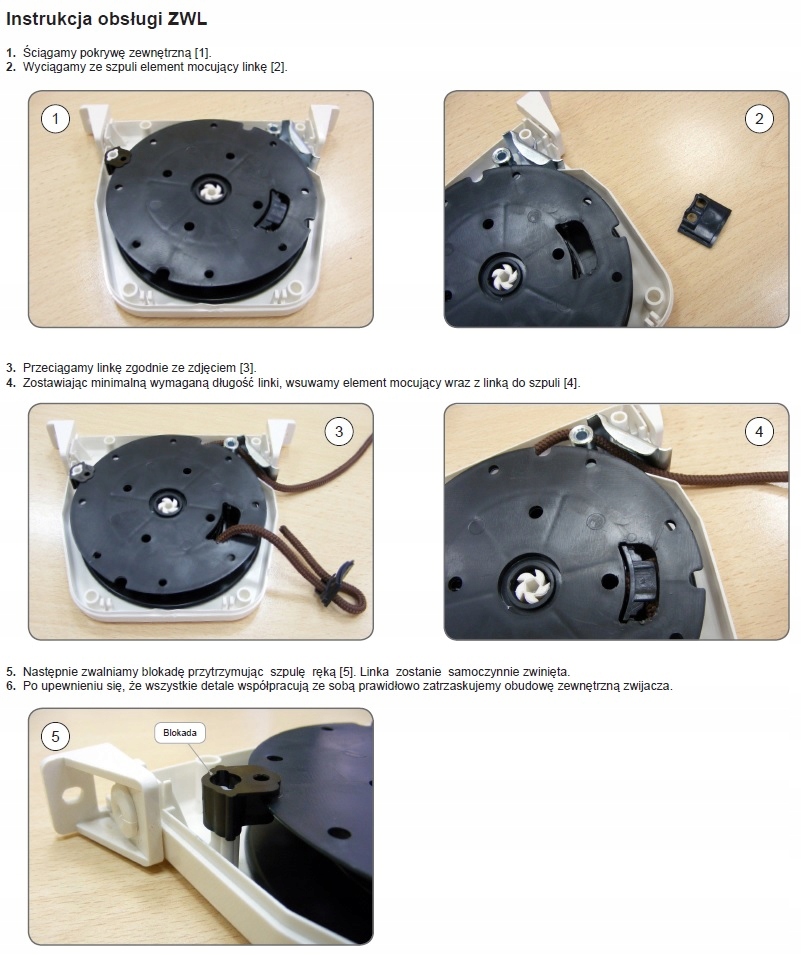 Instrukcja obsługi ZWL

1. Ściągamy pokrywę zewnętrzną [1].
2. Wyciągamy ze szpuli element mocujący linkę [2].

1

2

3. Przeciągamy linkę zgodnie ze zdjęciem [3].
4. Zostawiając minimalną wymaganą długość linki, wsuwamy element mocujący wraz z linką do szpuli [4].

3

4

5. Następnie zwalniamy blokadę przytrzymując szpulę ręką [5]. Linka zostanie samoczynnie zwinięta.
6. Po upewnieniu się, że wszystkie detale współpracują ze sobą prawidłowo zatrzaskujemy obudowę zewnętrzną zwijacza.

5

Blokada