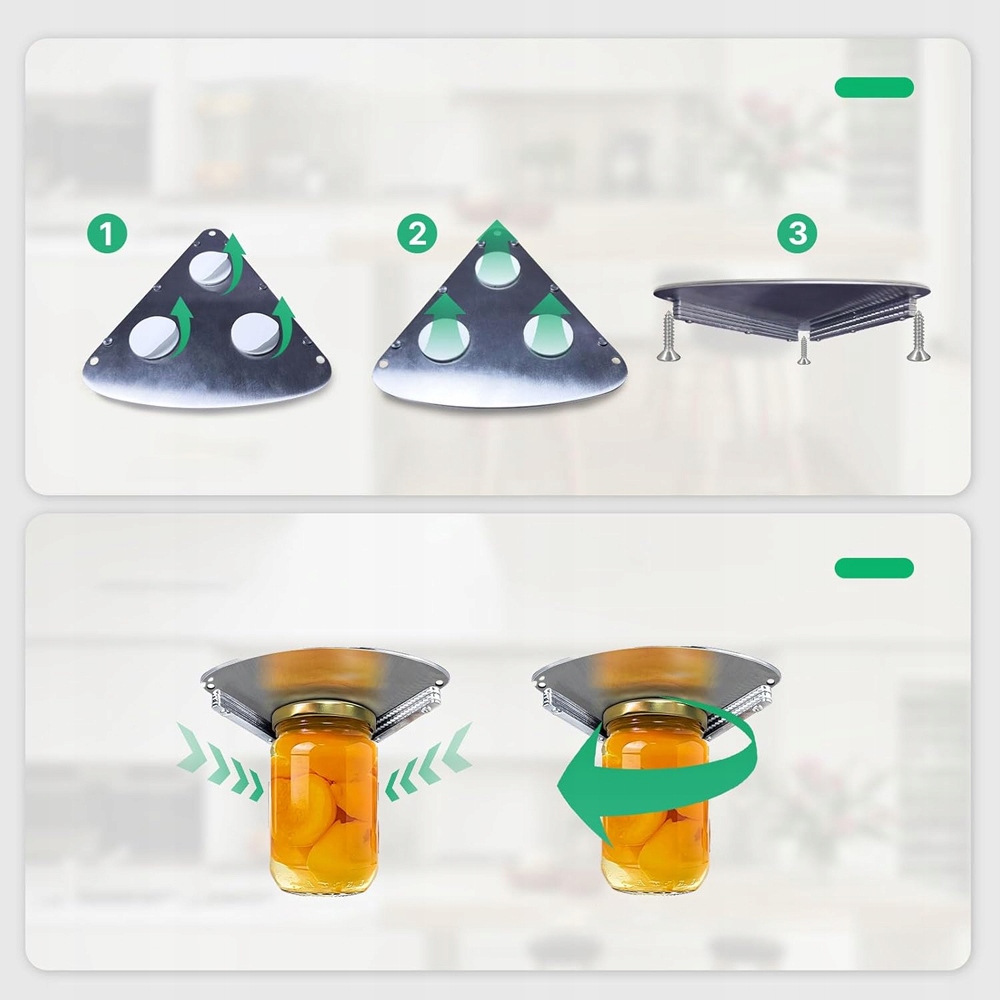 1

2

3