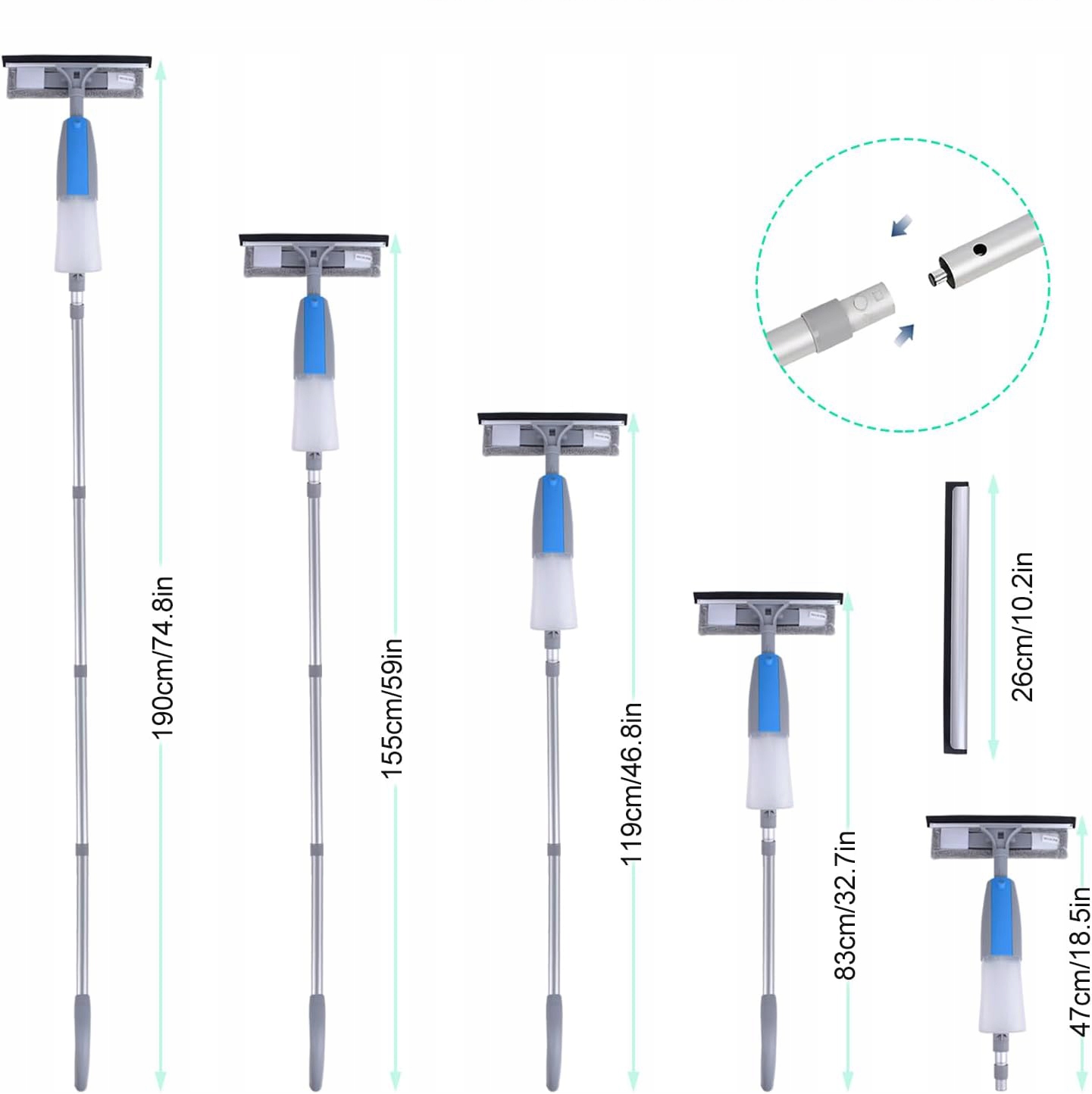 190cm/74.8in

155cm/59in

119cm/46.8in

83cm/32.7in

26cm/10.2in

47cm/18.5in