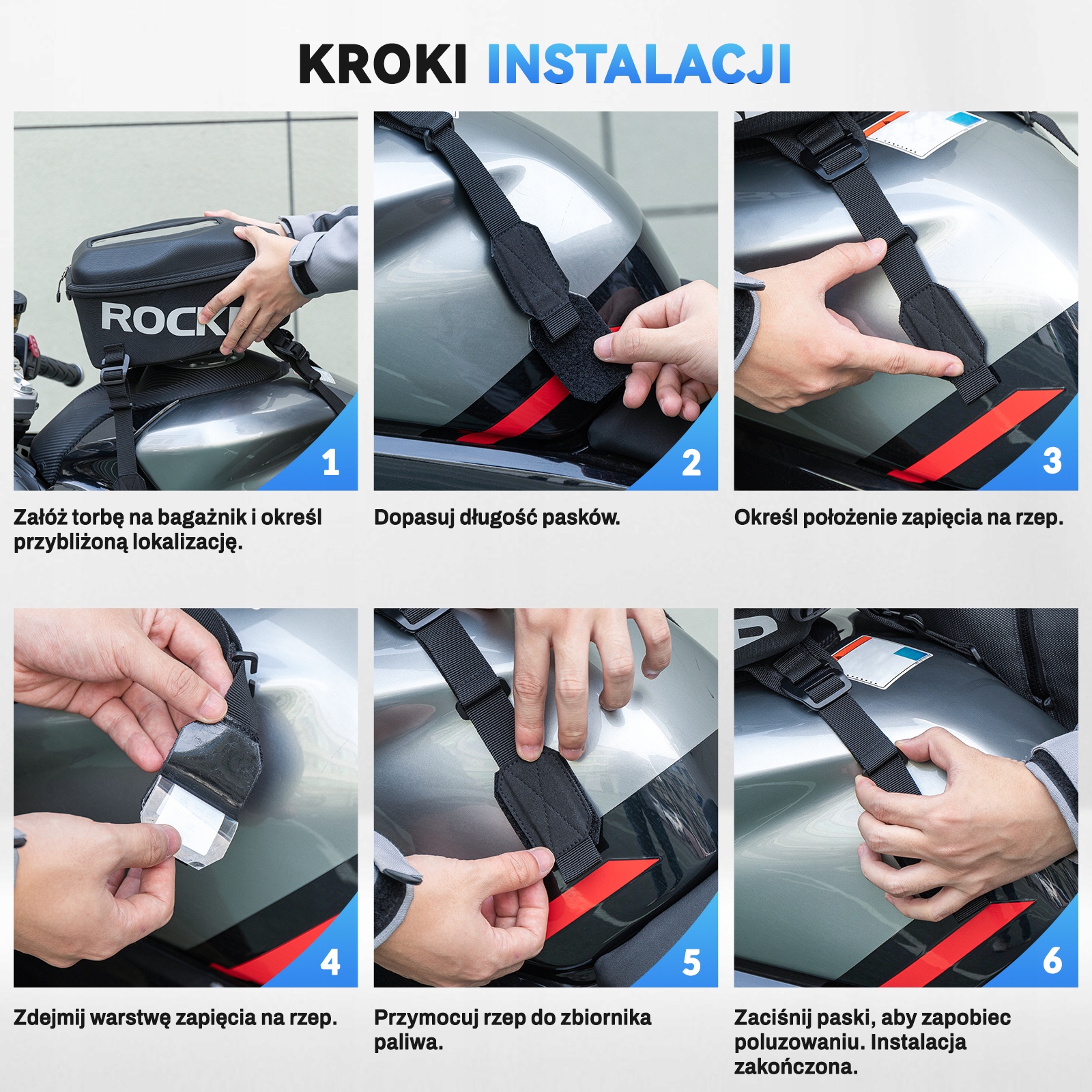 KROKI INSTALACJI

ROCK

1

Załóż torbę na bagażnik i określ przybliżoną lokalizację.

2

Dopasuj długość pasków.

3

Określ położenie zapięcia na rzep.

4

Zdejmij warstwę zapięcia na rzep.

5

Przymocuj rzep do zbiornika paliwa.

6

Zaciśnij paski, aby zapobiec poluzowaniu. Instalacja zakończona.