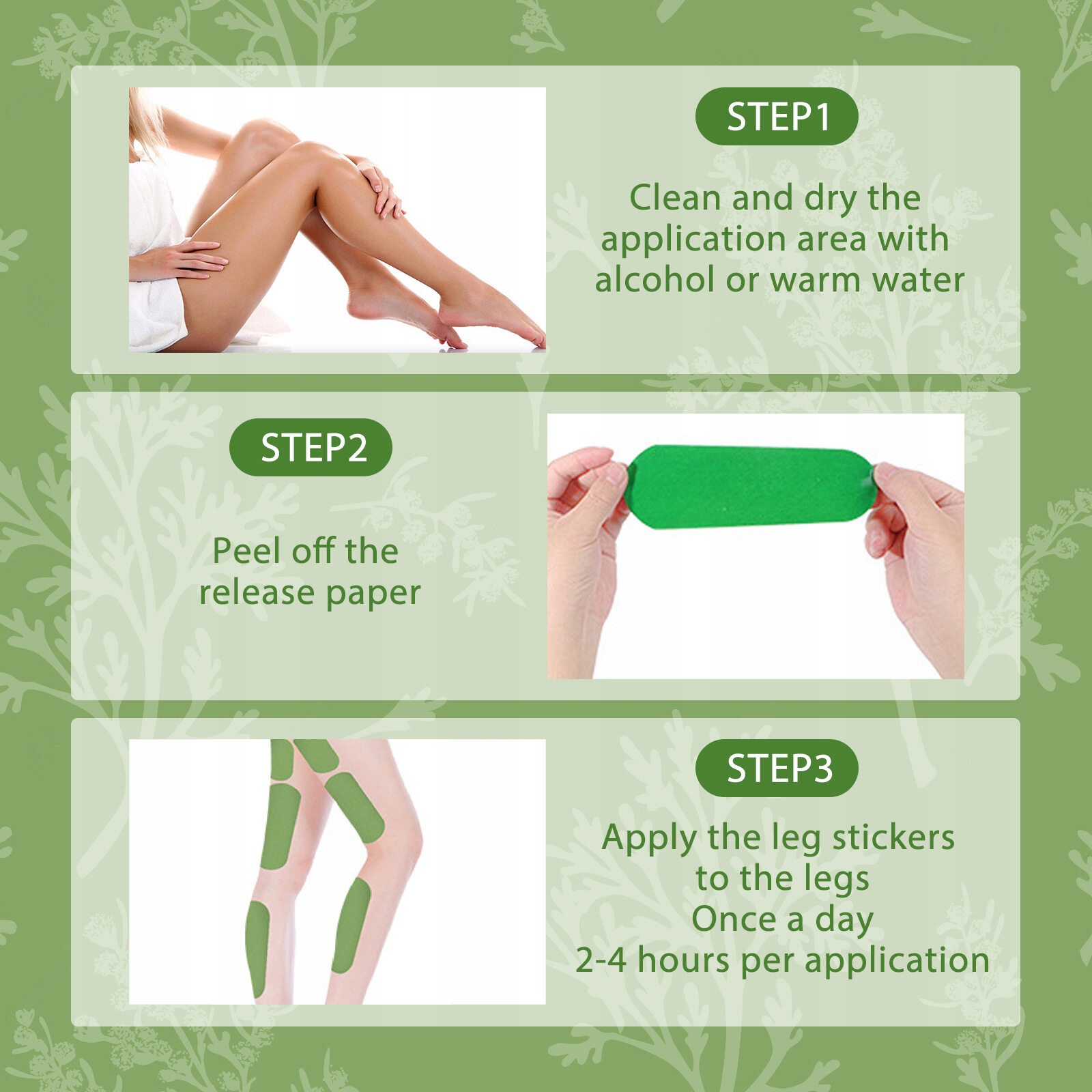 STEP1

Clean and dry the application area with alcohol or warm water

STEP2

Peel off the release paper

STEP3

Apply the leg stickers to the legs
Once a day
2-4 hours per application