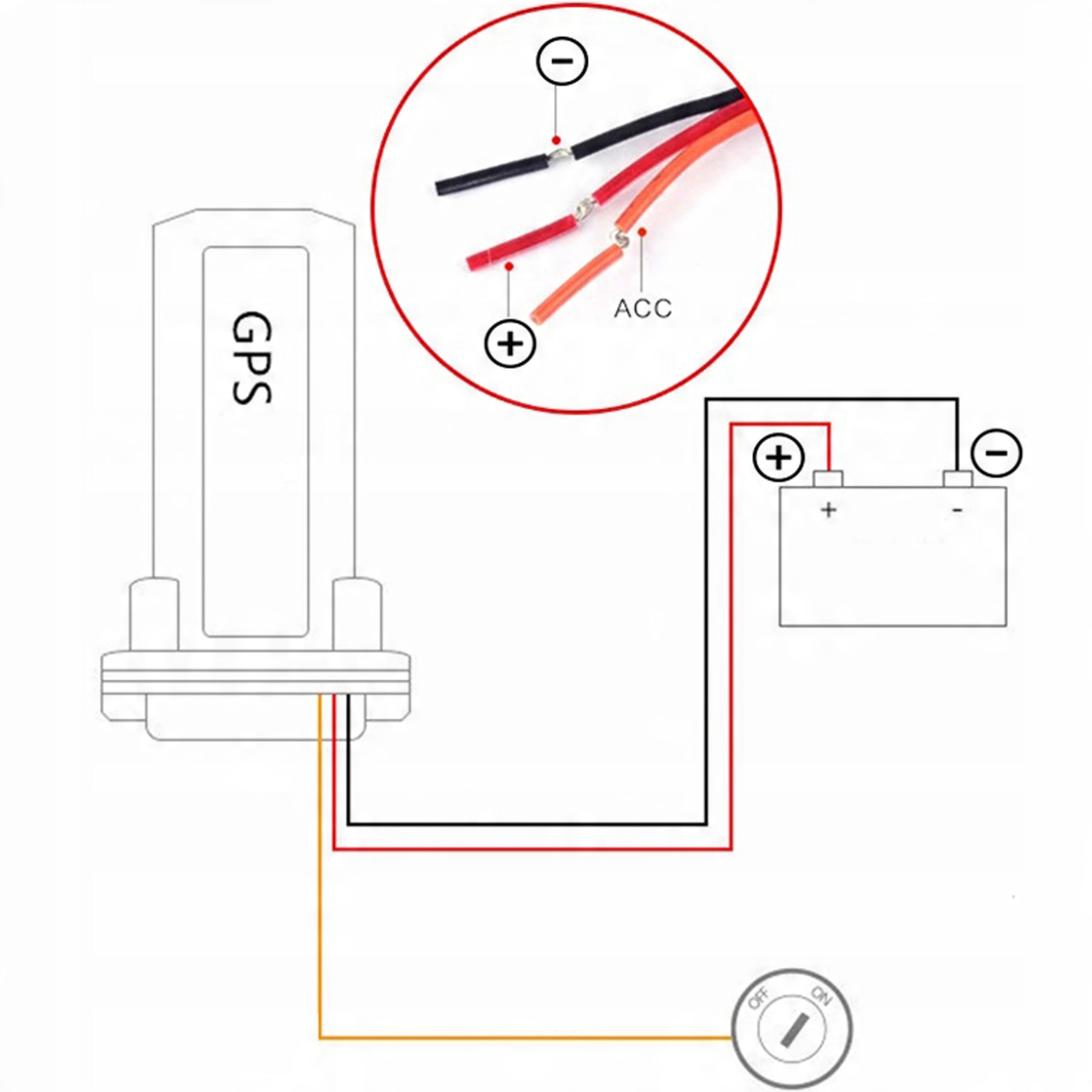 −

ACC

+

GPS

+

−

+

-

OFF

ON