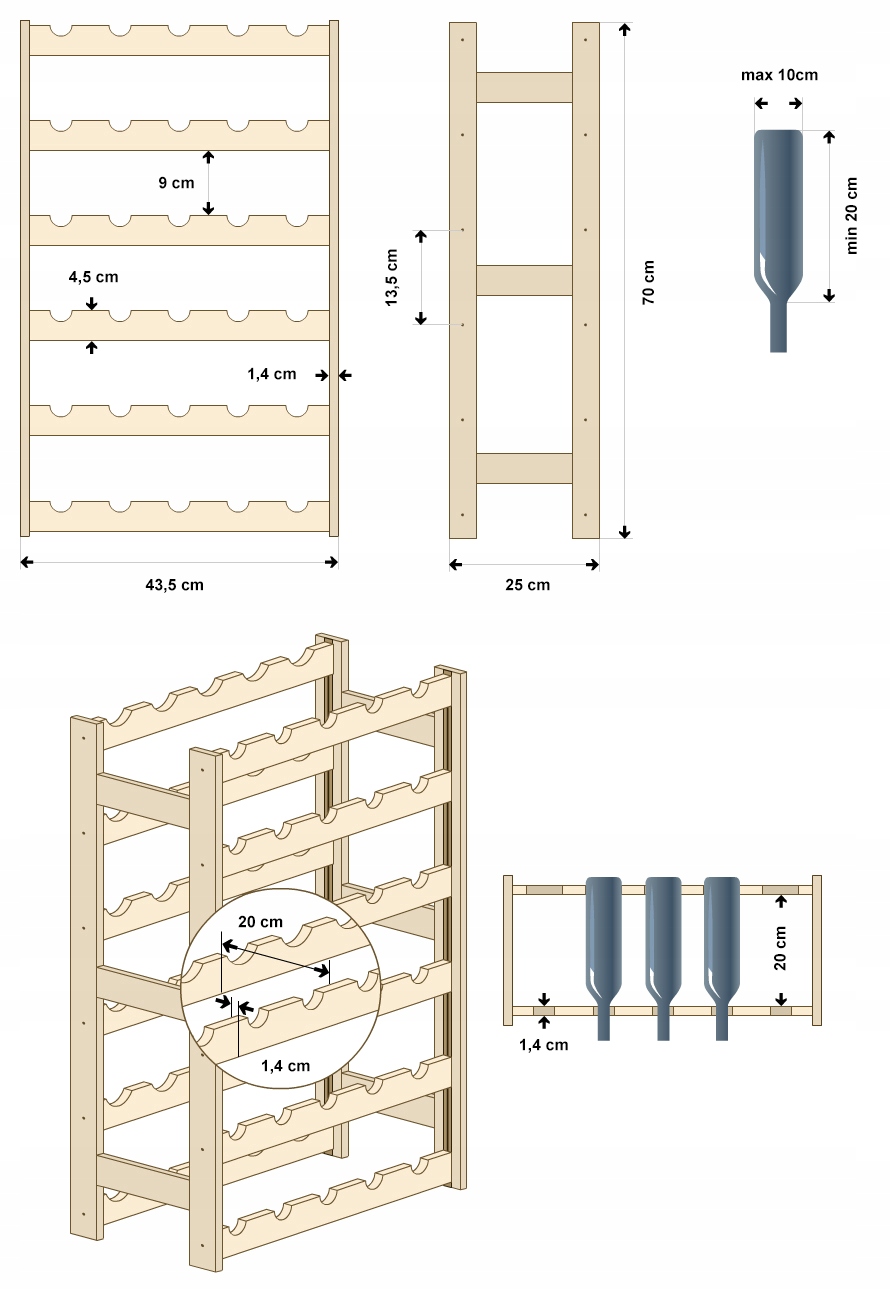 9 cm

4,5 cm

1,4 cm

43,5 cm

13,5 cm

70 cm

25 cm

max 10cm

min 20 cm

20 cm

1,4 cm

20 cm

1,4 cm