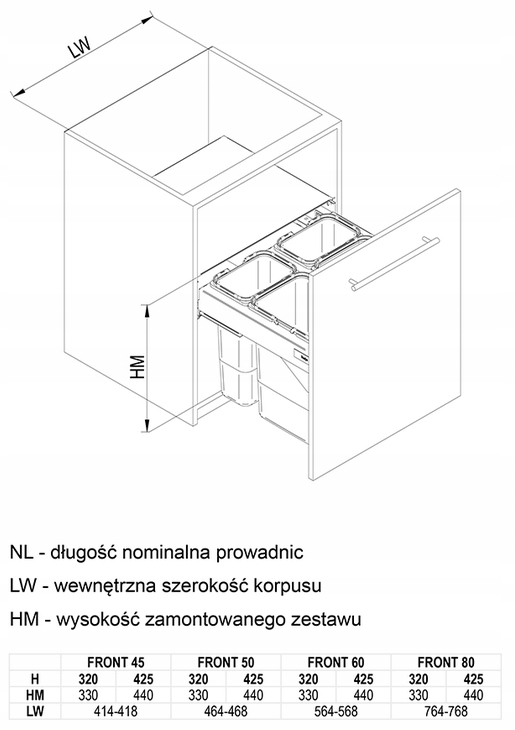 LW

HM

NL - długość nominalna prowadnic

LW - wewnętrzna szerokość korpusu

HM - wysokość zamontowanego zestawu

| | FRONT 45 | | FRONT 50 | | FRONT 60 | | FRONT 80 | |
|---|---|---|---|---|---|---|---|---|
| H | 320 | 425 | 320 | 425 | 320 | 425 | 320 | 425 |
| HM | 330 | 440 | 330 | 440 | 330 | 440 | 330 | 440 |
| LW | 414-418 | | 464-468 | | 564-568 | | 764-768 | |