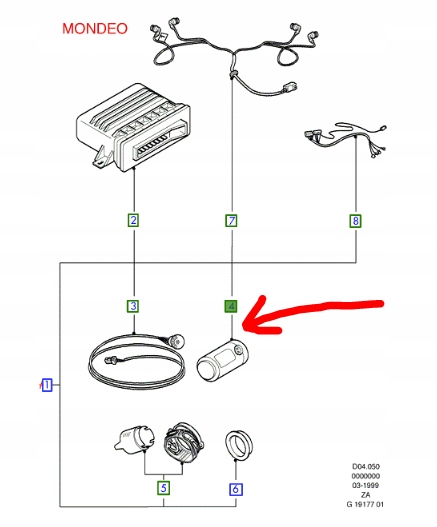 MONDEO

2

7

8

3

4

1

5

6

D04.050
0000000
03-1999
ZA
G 19177 01