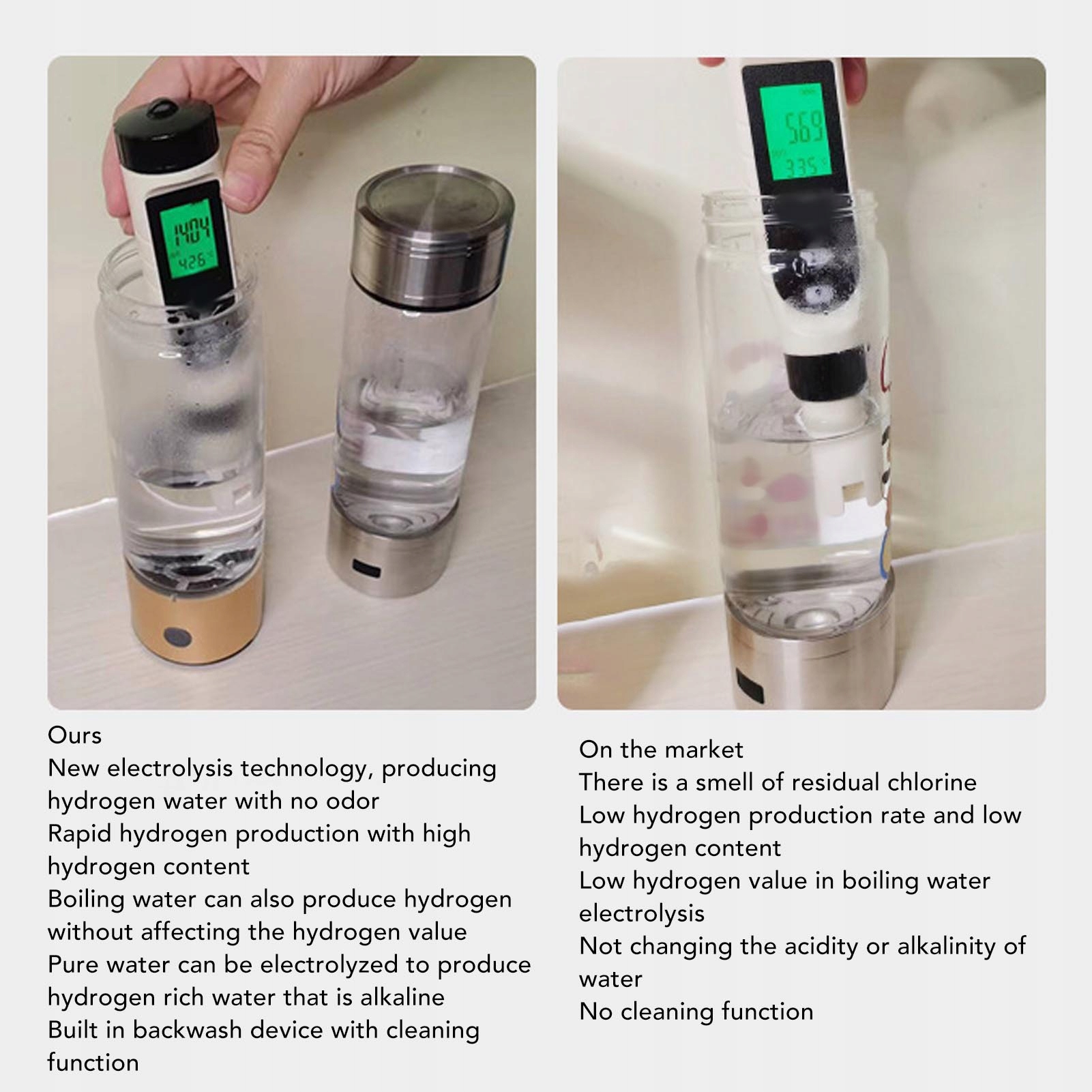 1404
42.6

569
33.5

Ours
New electrolysis technology, producing hydrogen water with no odor
Rapid hydrogen production with high hydrogen content
Boiling water can also produce hydrogen without affecting the hydrogen value
Pure water can be electrolyzed to produce hydrogen rich water that is alkaline
Built in backwash device with cleaning function

On the market
There is a smell of residual chlorine
Low hydrogen production rate and low hydrogen content
Low hydrogen value in boiling water electrolysis
Not changing the acidity or alkalinity of water
No cleaning function