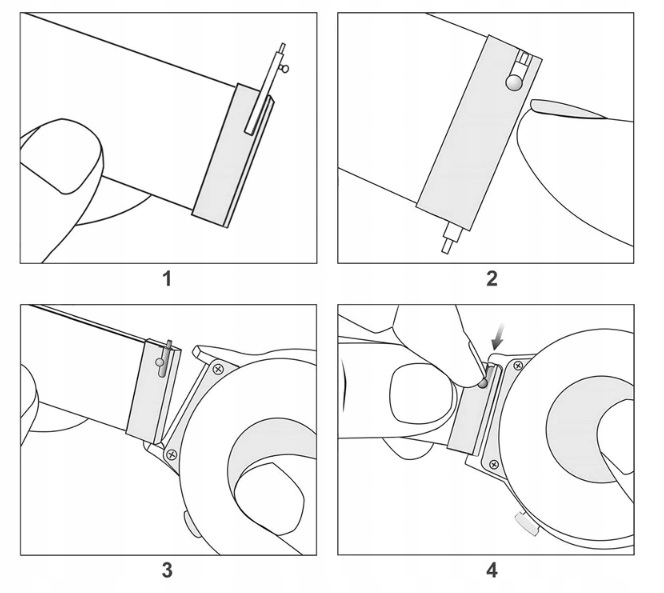 1

2

3

4