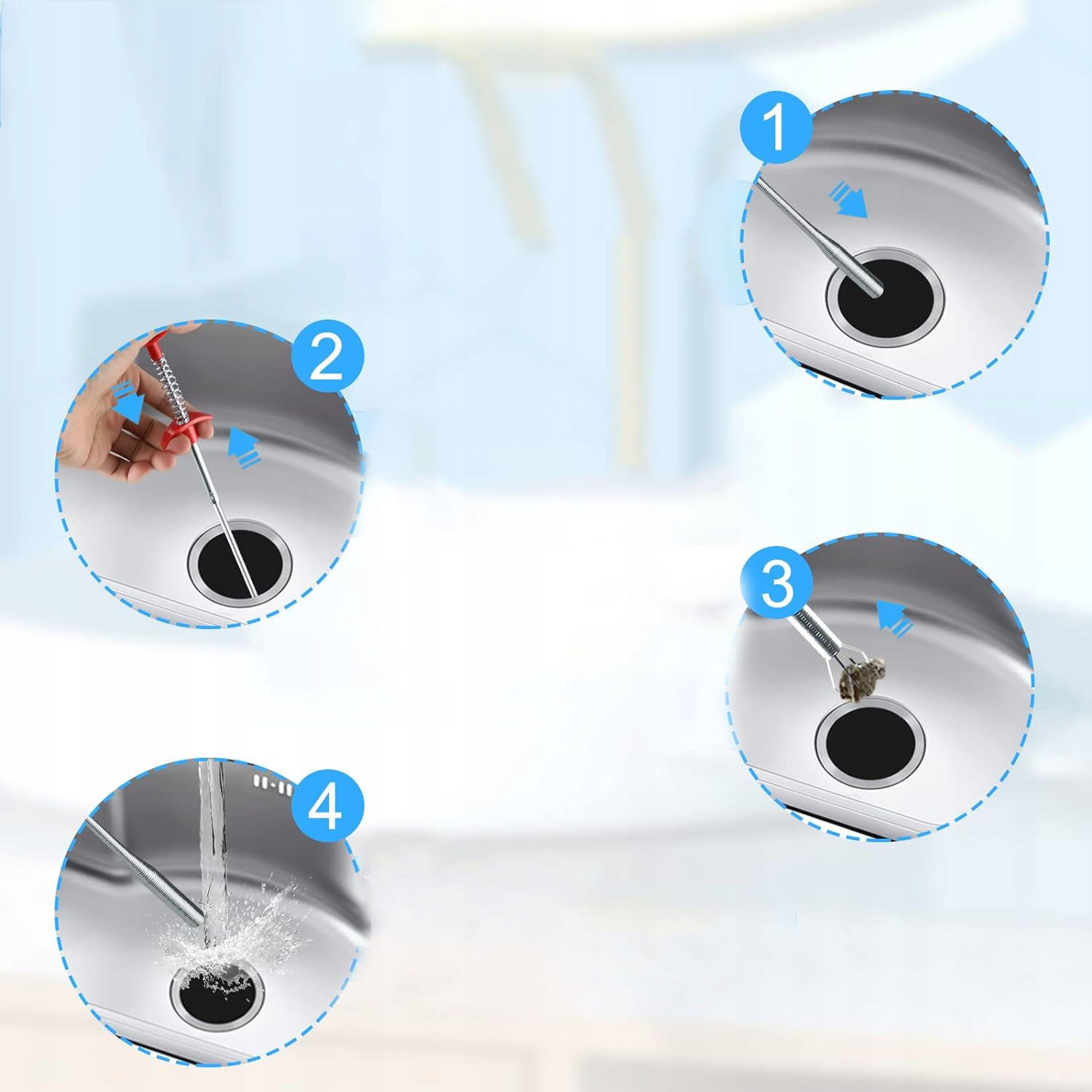 1

2

3

4