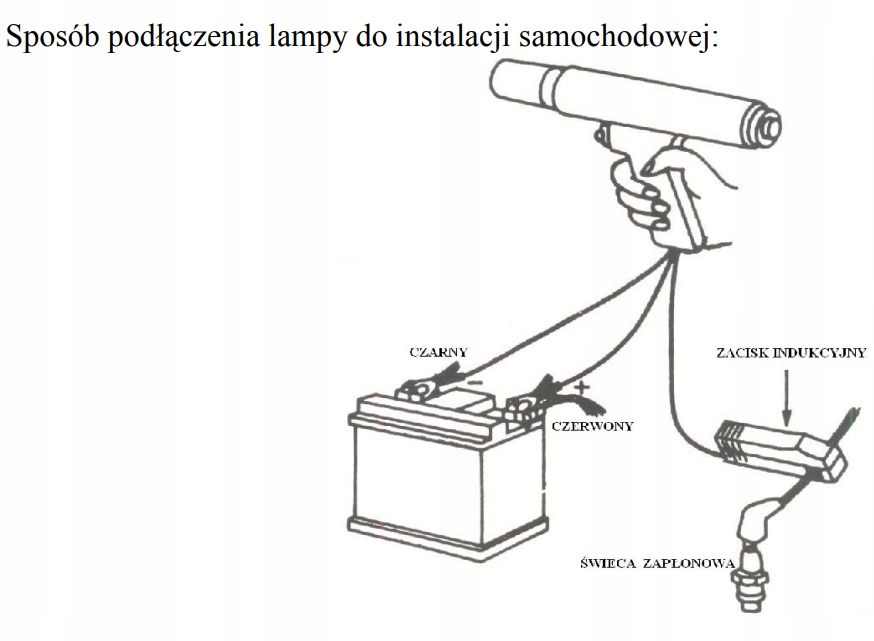 Sposób podłączenia lampy do instalacji samochodowej:

CZARNY

−

+

CZERWONY

ZACISK INDUKCYJNY

ŚWIECA ZAPŁONOWA