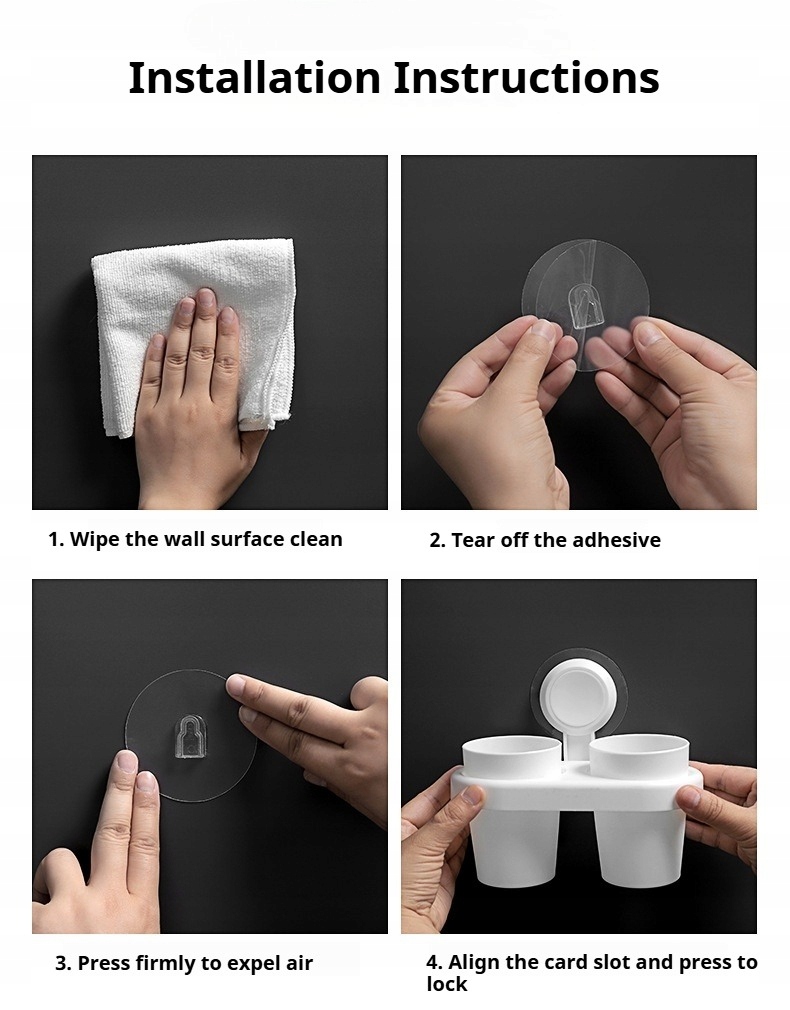 Installation Instructions

1. Wipe the wall surface clean

2. Tear off the adhesive

3. Press firmly to expel air

4. Align the card slot and press to lock