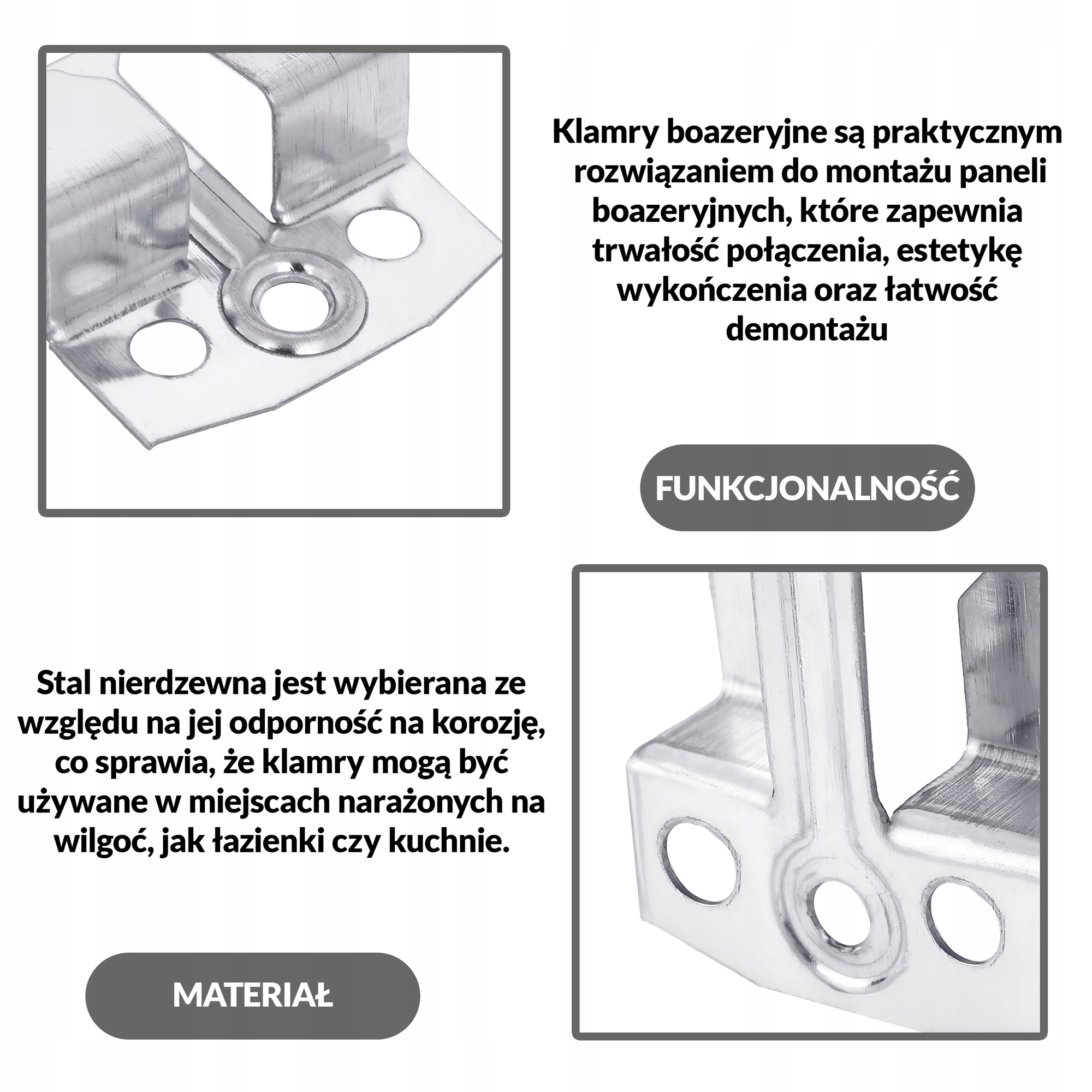 Klamry boazeryjne są praktycznym rozwiązaniem do montażu paneli boazeryjnych, które zapewnia trwałość połączenia, estetykę wykończenia oraz łatwość demontażu

FUNKCJONALNOŚĆ

Stal nierdzewna jest wybierana ze względu na jej odporność na korozję, co sprawia, że klamry mogą być używane w miejscach narażonych na wilgoć, jak łazienki czy kuchnie.

MATERIAŁ