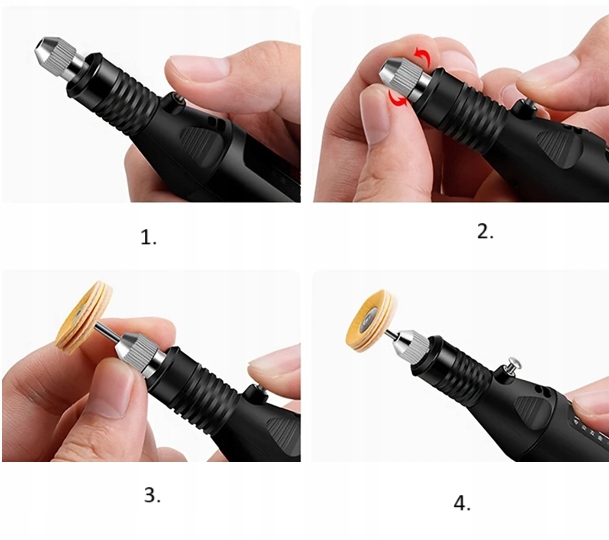 1.

2.

3.

4.