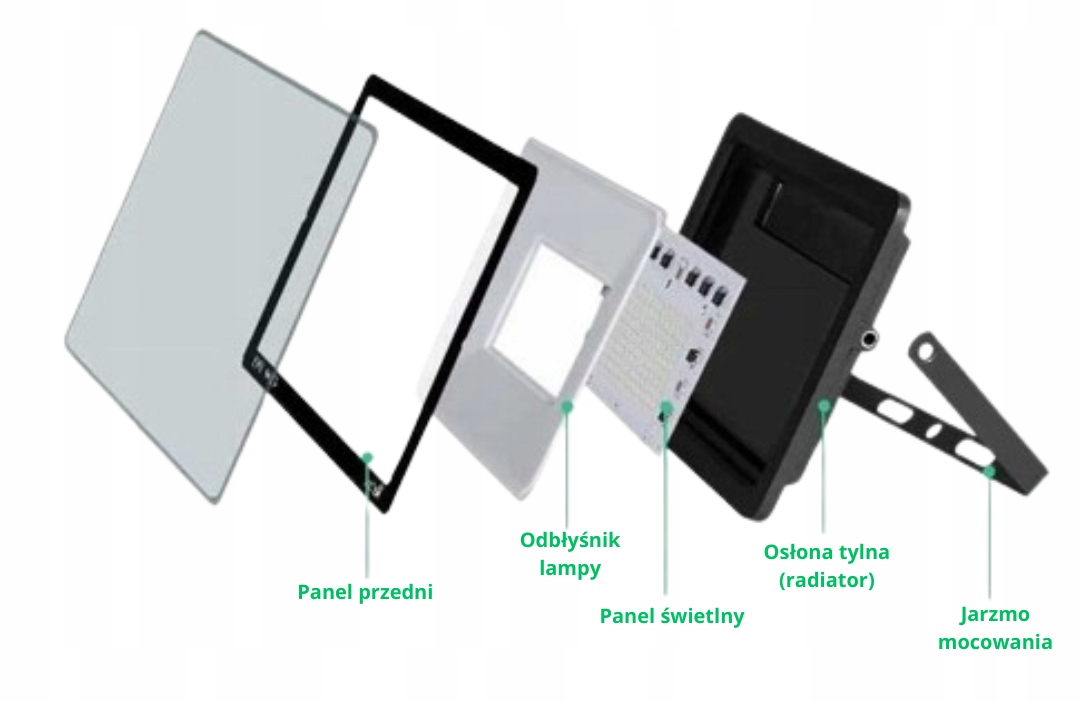 Panel przedni

Odbłyśnik lampy

Panel świetlny

Osłona tylna (radiator)

Jarzmo mocowania