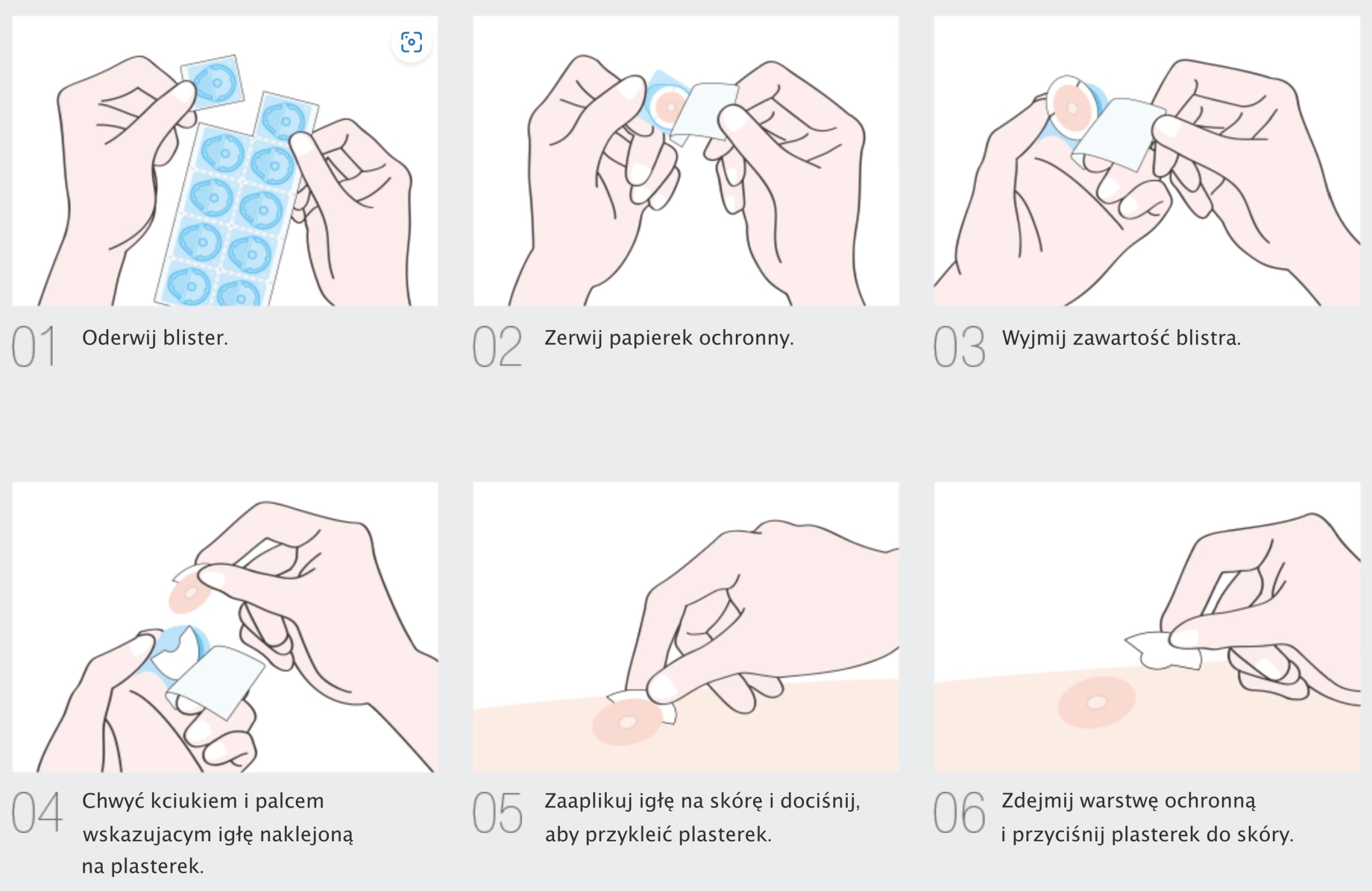 01 Oderwij blister.

02 Zerwij papierek ochronny.

03 Wyjmij zawartość blistra.

04 Chwyć kciukiem i palcem wskazujacym igłę naklejoną na plasterek.

05 Zaaplikuj igłę na skórę i dociśnij, aby przykleić plasterek.

06 Zdejmij warstwę ochronną i przyciśnij plasterek do skóry.