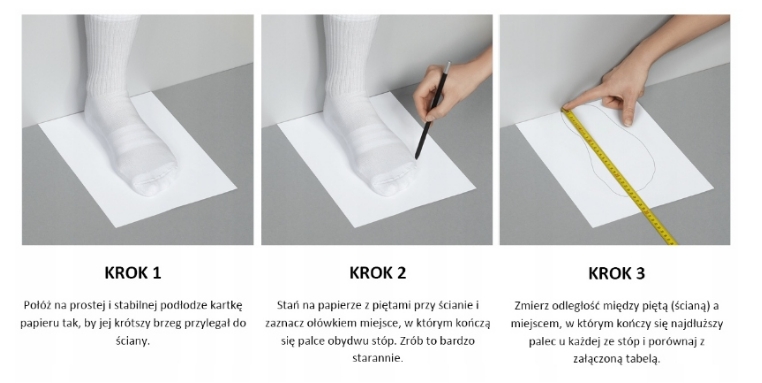 KROK 1

Połóż na prostej i stabilnej podłodze kartkę papieru tak, by jej krótszy brzeg przylegał do ściany.

KROK 2

Stań na papierze z piętami przy ścianie i zaznacz ołówkiem miejsce, w którym kończą się palce obydwu stóp. Zrób to bardzo starannie.

KROK 3

Zmierz odległość między piętą (ścianą) a miejscem, w którym kończy się najdłuższy palec u każdej ze stóp i porównaj z załączoną tabelą.