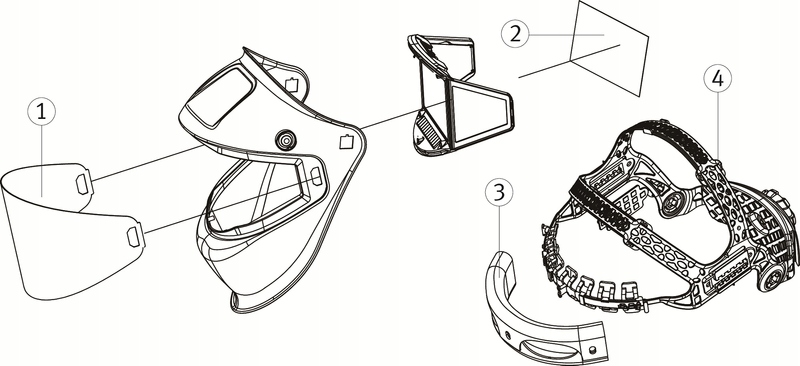 1
2
4
3