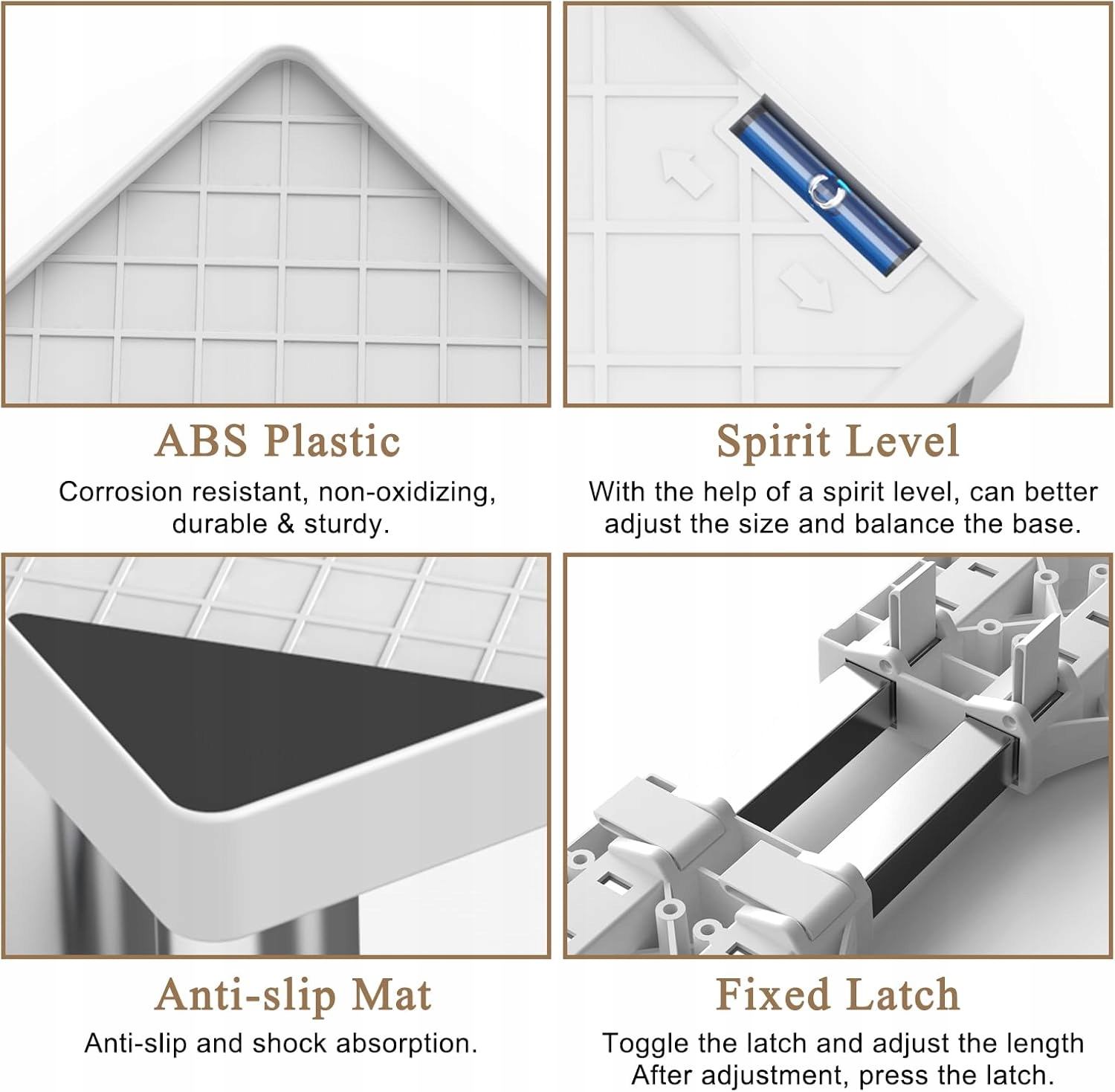 ABS Plastic

Corrosion resistant, non-oxidizing, durable & sturdy.

Spirit Level

With the help of a spirit level, can better adjust the size and balance the base.

Anti-slip Mat

Anti-slip and shock absorption.

Fixed Latch

Toggle the latch and adjust the length After adjustment, press the latch.