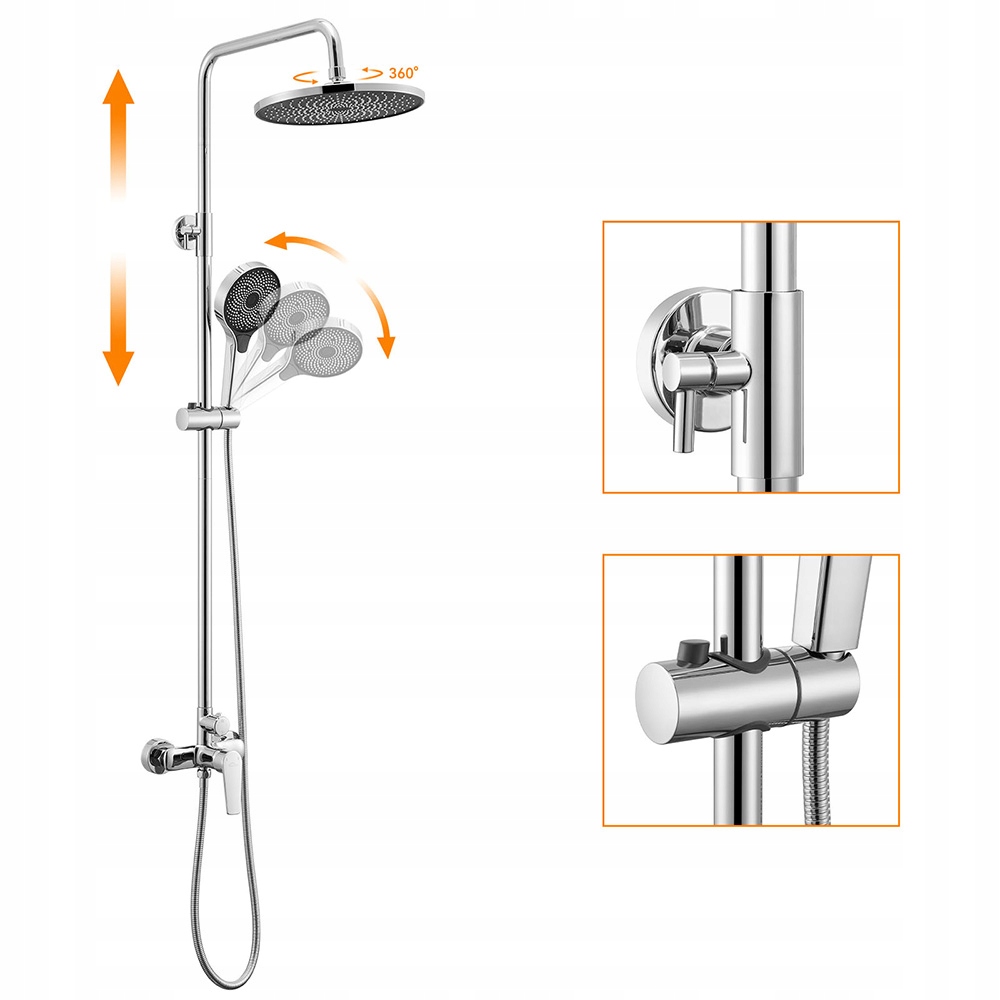 360°