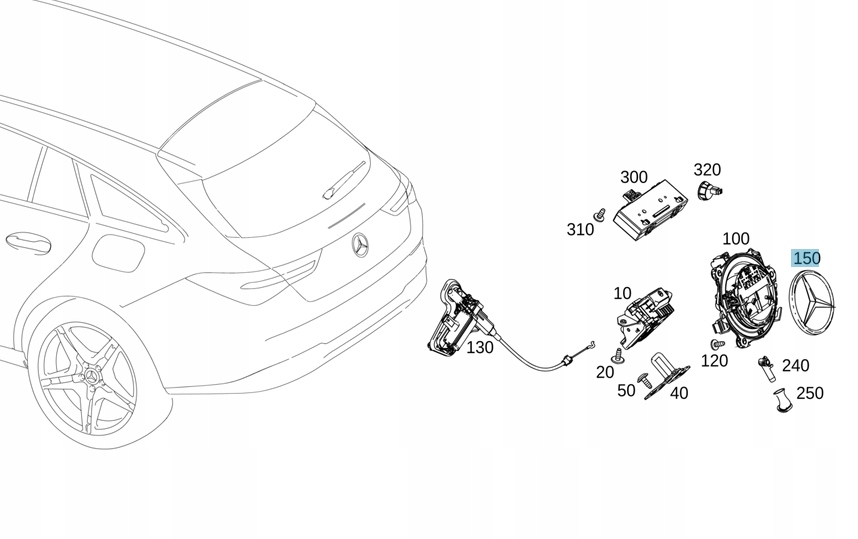 300
320
310
100
150
10
130
20
120
240
50
40
250