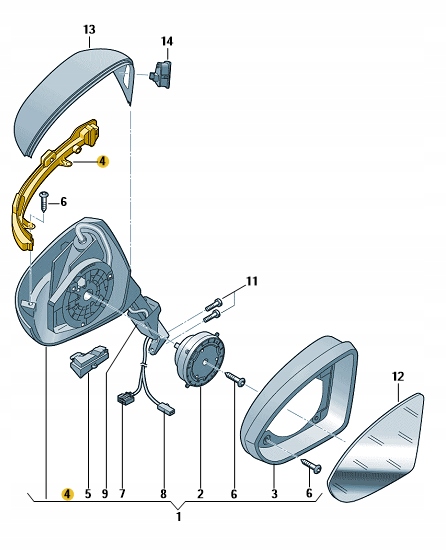 13
14
4
6
11
12
4
5
9
7
8
2
6
3
6
1