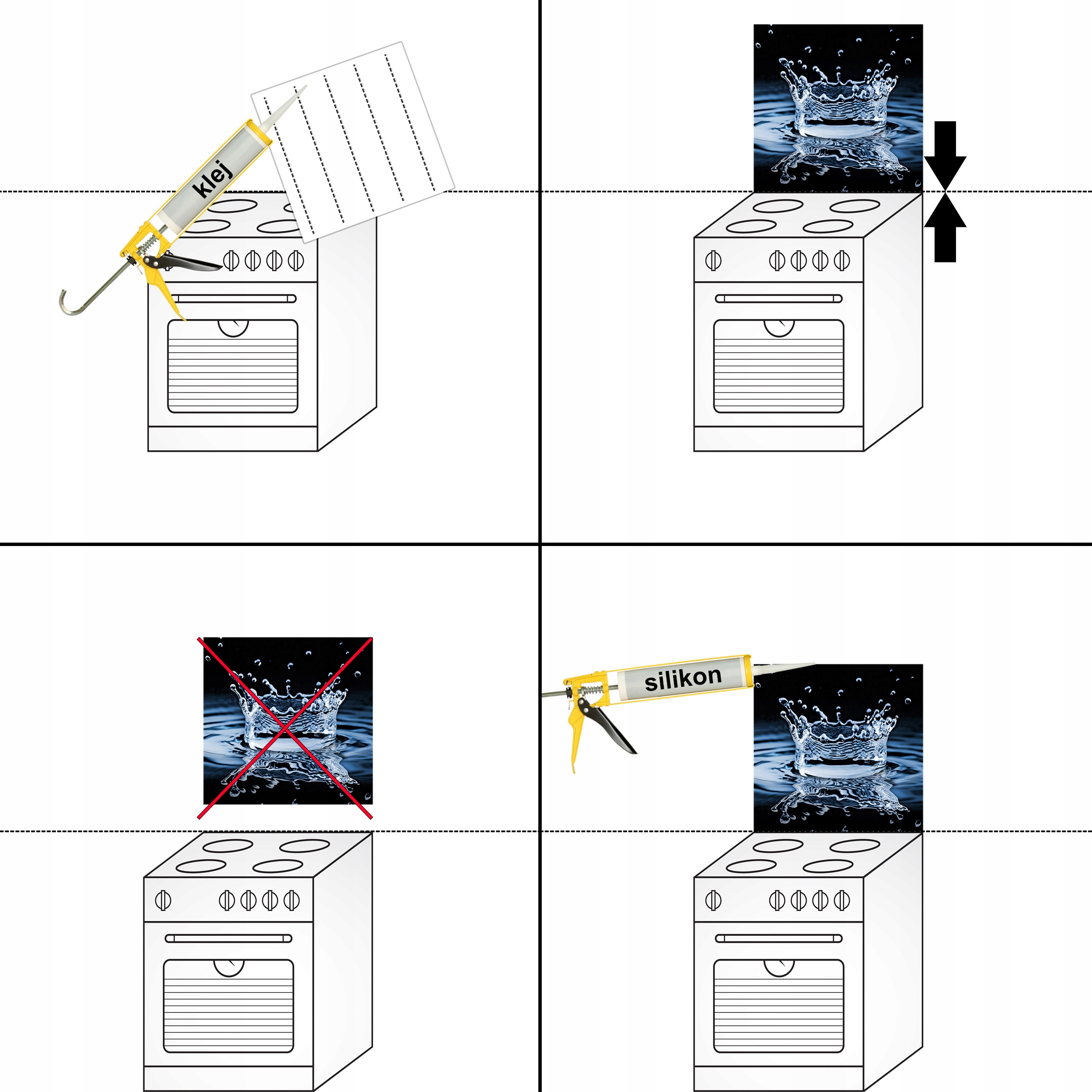 klej

silikon