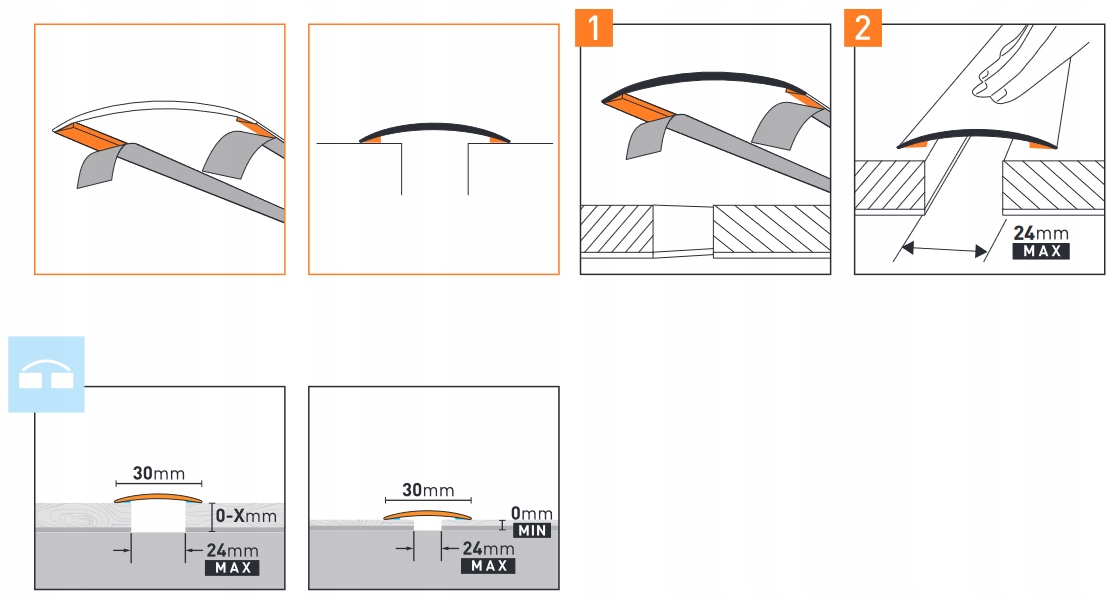 1

2

24mm
MAX

30mm

0-Xmm

24mm
MAX

30mm

0mm
MIN

24mm
MAX