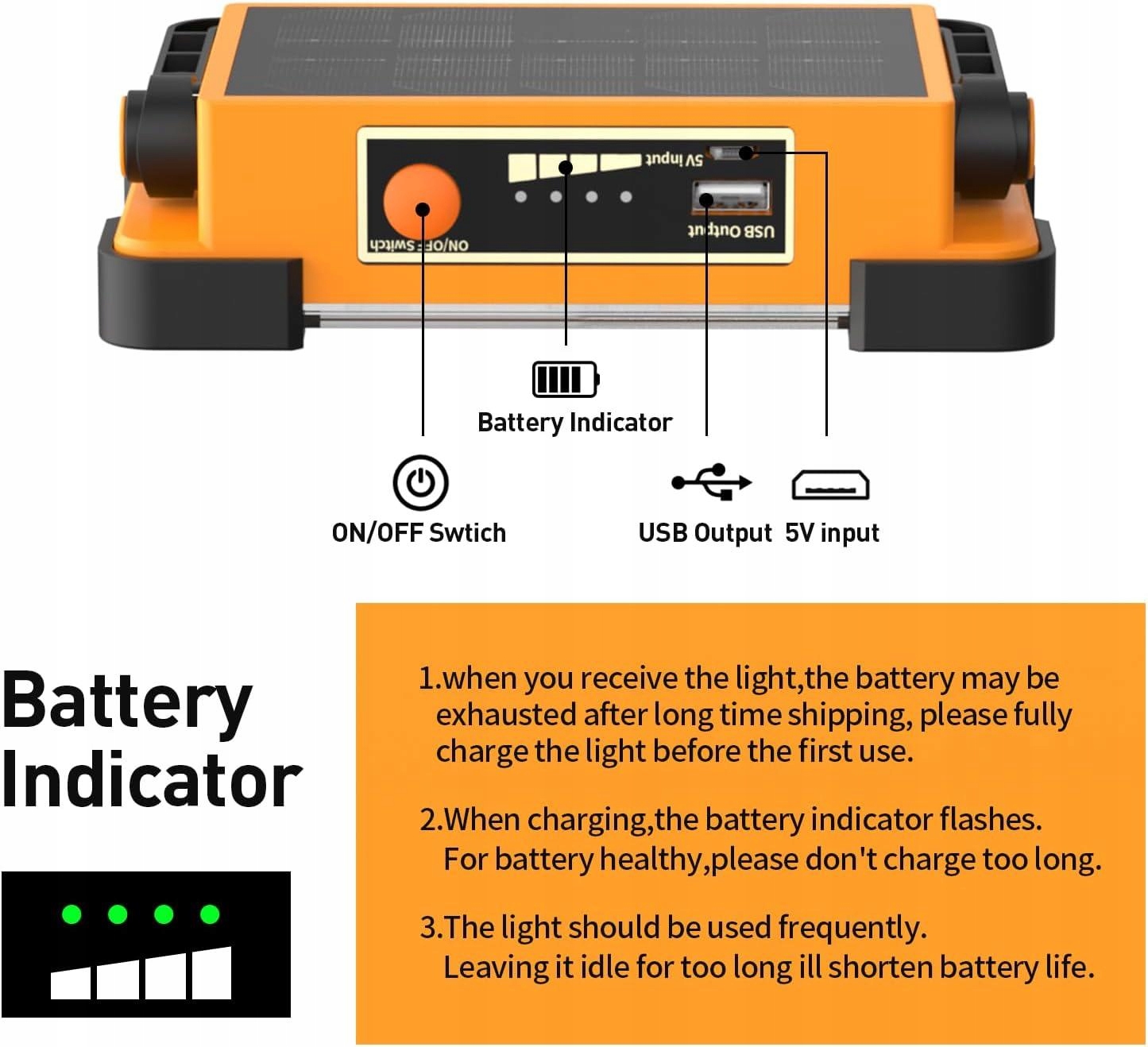 5V input
USB Output
ON/OFF Switch

Battery Indicator

ON/OFF Swtich

USB Output 5V input

Battery Indicator

1.when you receive the light,the battery may be exhausted after long time shipping, please fully charge the light before the first use.

2.When charging,the battery indicator flashes. For battery healthy,please don't charge too long.

3.The light should be used frequently. Leaving it idle for too long ill shorten battery life.