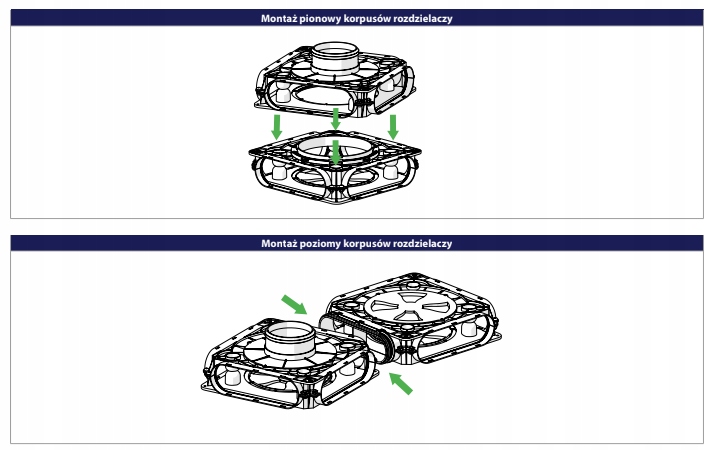 Montaż pionowy korpusów rozdzielaczy

Montaż poziomy korpusów rozdzielaczy