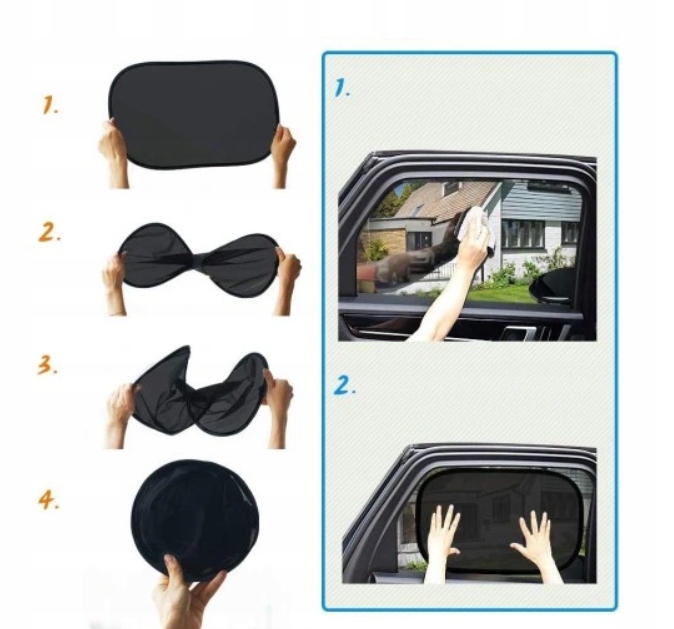 1.

2.

3.

4.

1.

2.