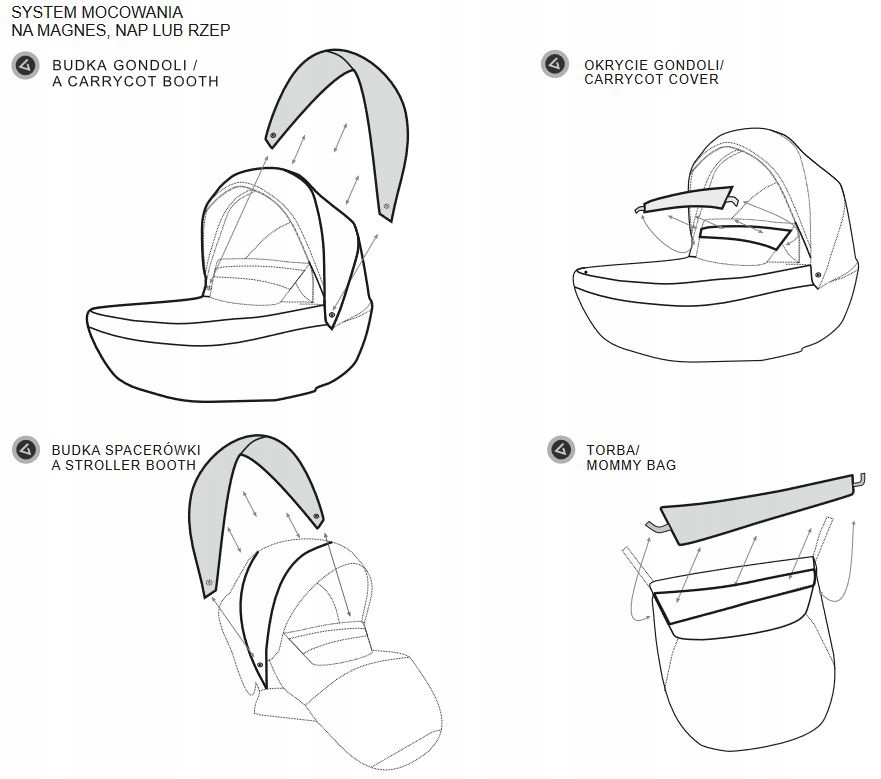 SYSTEM MOCOWANIA
NA MAGNES, NAP LUB RZEP

BUDKA GONDOLI /
A CARRYCOT BOOTH

OKRYCIE GONDOLI/
CARRYCOT COVER

BUDKA SPACERÓWKI
A STROLLER BOOTH

TORBA/
MOMMY BAG