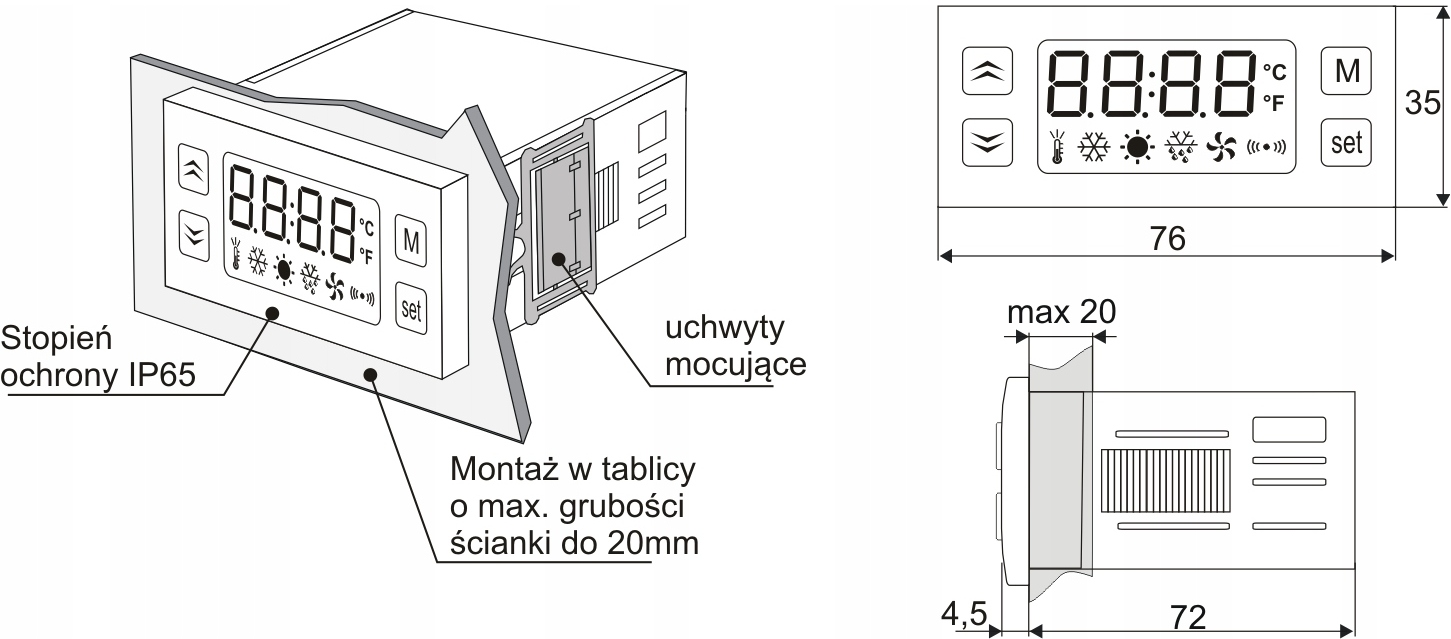 8.8:8.8 °C °F
M
set

Stopień ochrony IP65

uchwyty mocujące

Montaż w tablicy o max. grubości ścianki do 20mm

8.8:8.8 °C °F
M
set
35
76

max 20
4,5
72