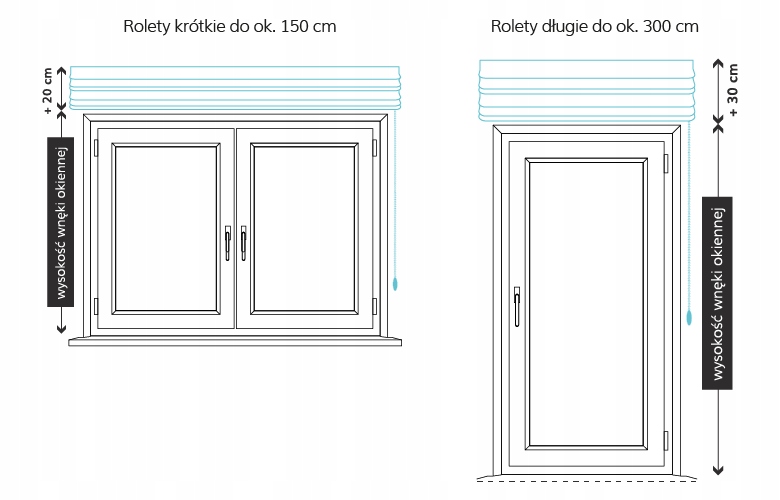 Rolety krótkie do ok. 150 cm

+ 20 cm

wysokość wnęki okiennej

Rolety długie do ok. 300 cm

+ 30 cm

wysokość wnęki okiennej