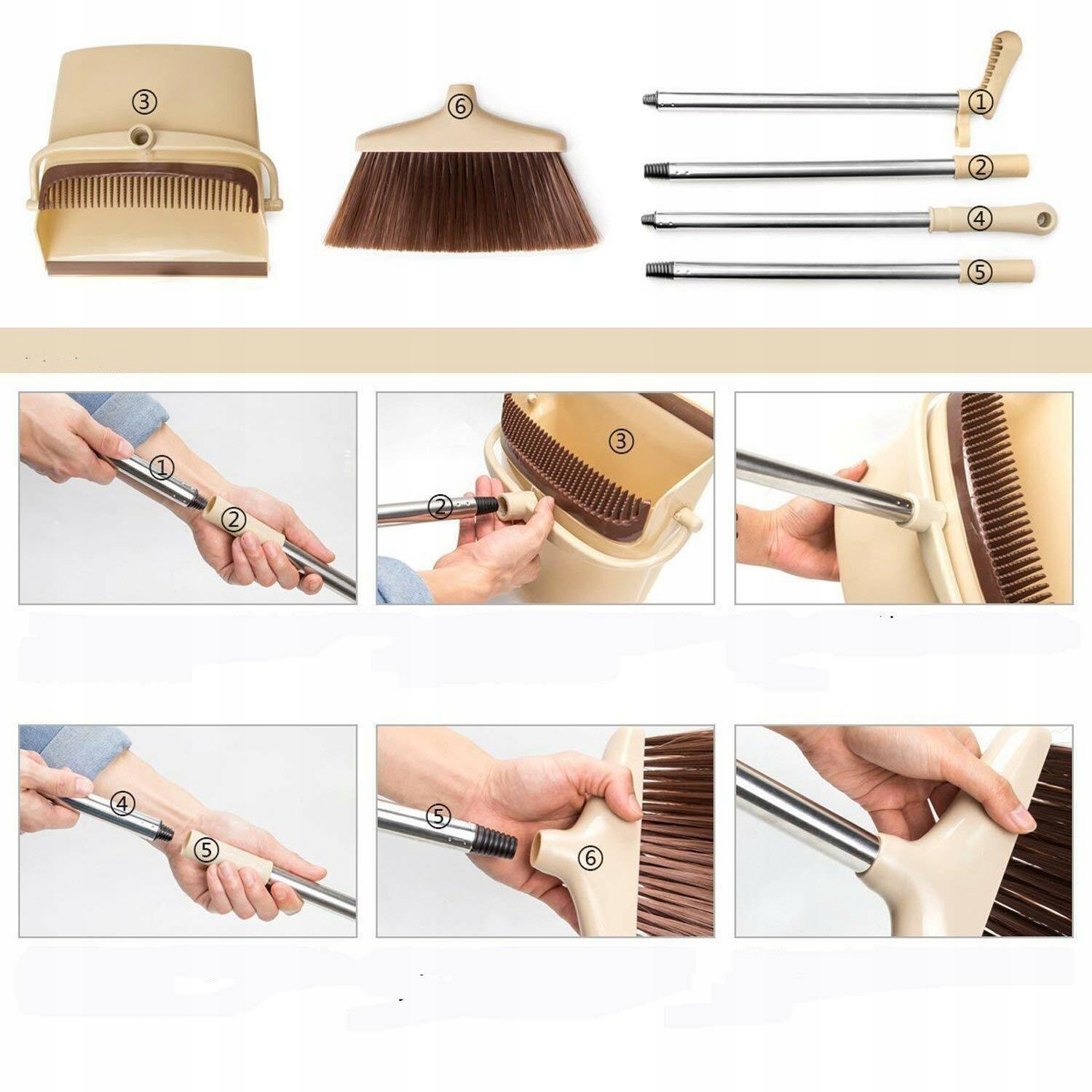 ③
⑥
①
②
④
⑤
①
②
③
②
④
⑤
⑤
⑥