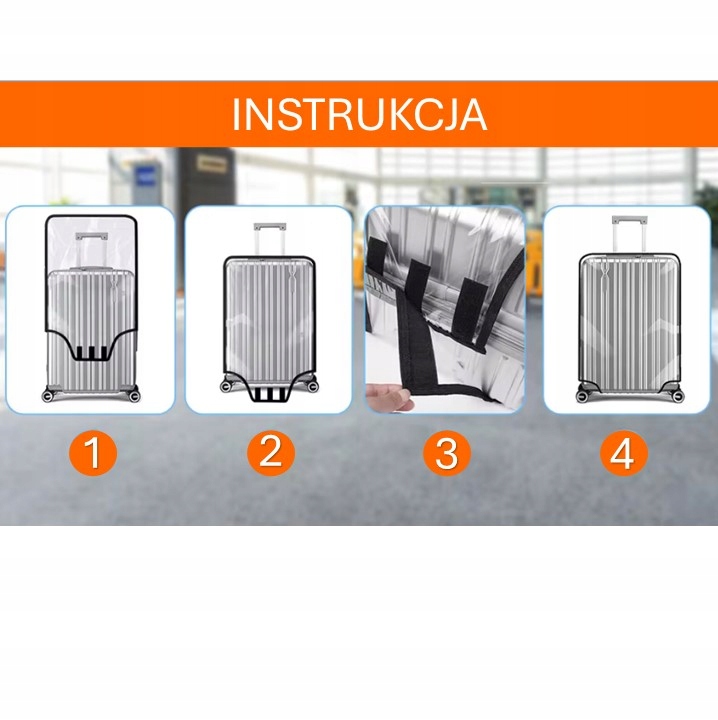 INSTRUKCJA

1

2

3

4